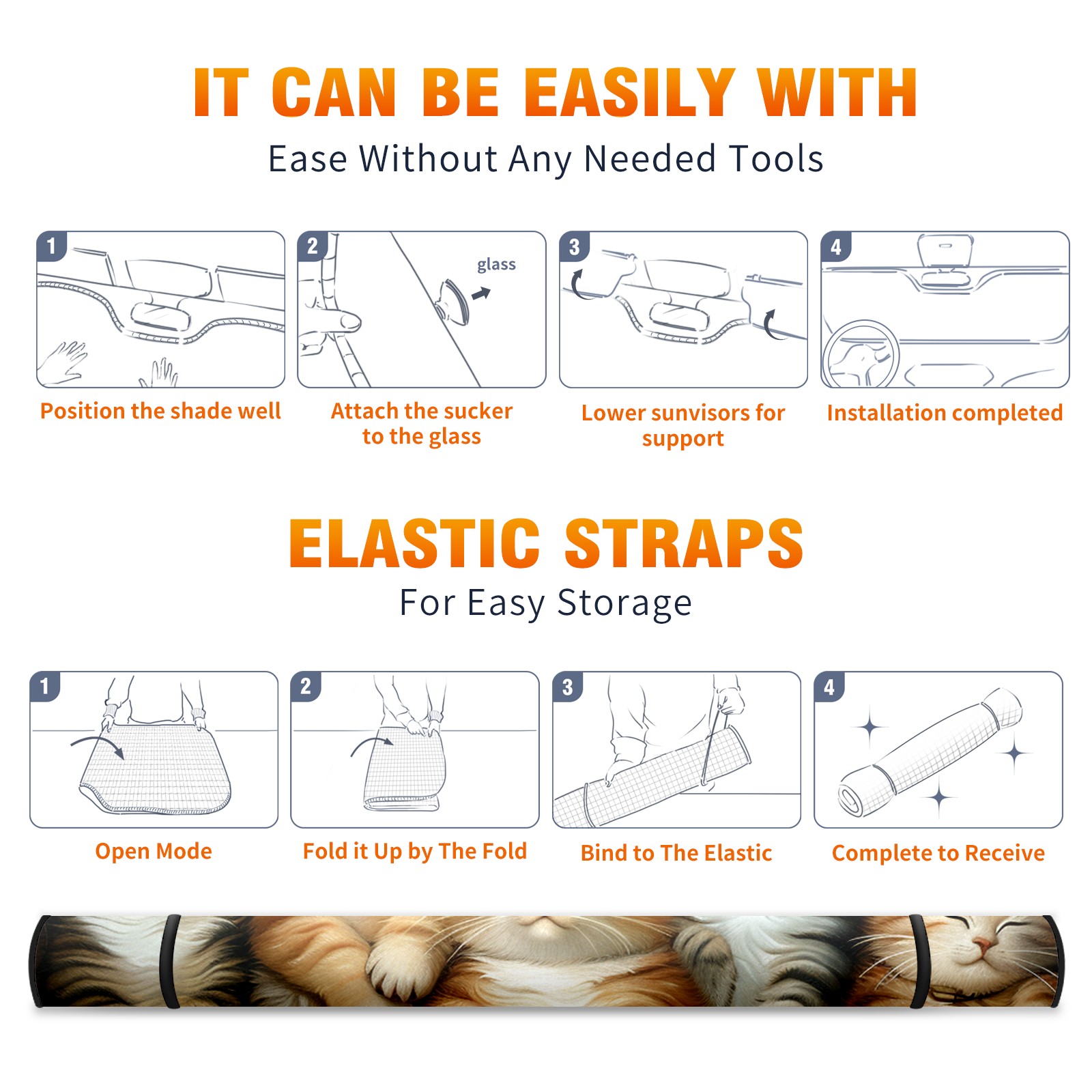 IT CAN BE EASILY WITH

Ease Without Any Needed Tools

1

Position the shade well

2

glass

Attach the sucker to the glass

3

Lower sunvisors for support

4

Installation completed

ELASTIC STRAPS

For Easy Storage

1

Open Mode

2

Fold it Up by The Fold

3

Bind to The Elastic

4

Complete to Receive