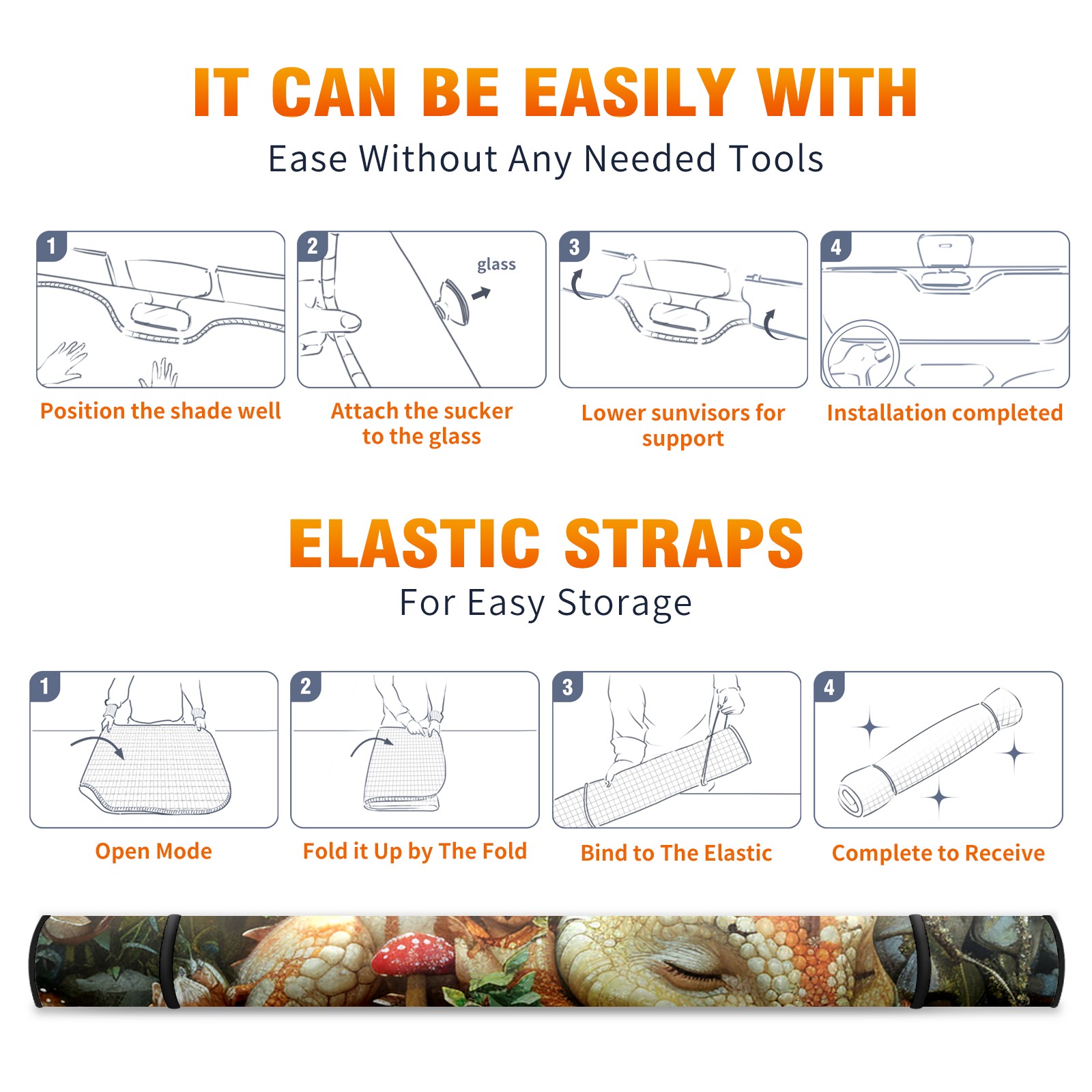 IT CAN BE EASILY WITH

Ease Without Any Needed Tools

1

Position the shade well

2

glass

Attach the sucker to the glass

3

Lower sunvisors for support

4

Installation completed

ELASTIC STRAPS

For Easy Storage

1

Open Mode

2

Fold it Up by The Fold

3

Bind to The Elastic

4

Complete to Receive