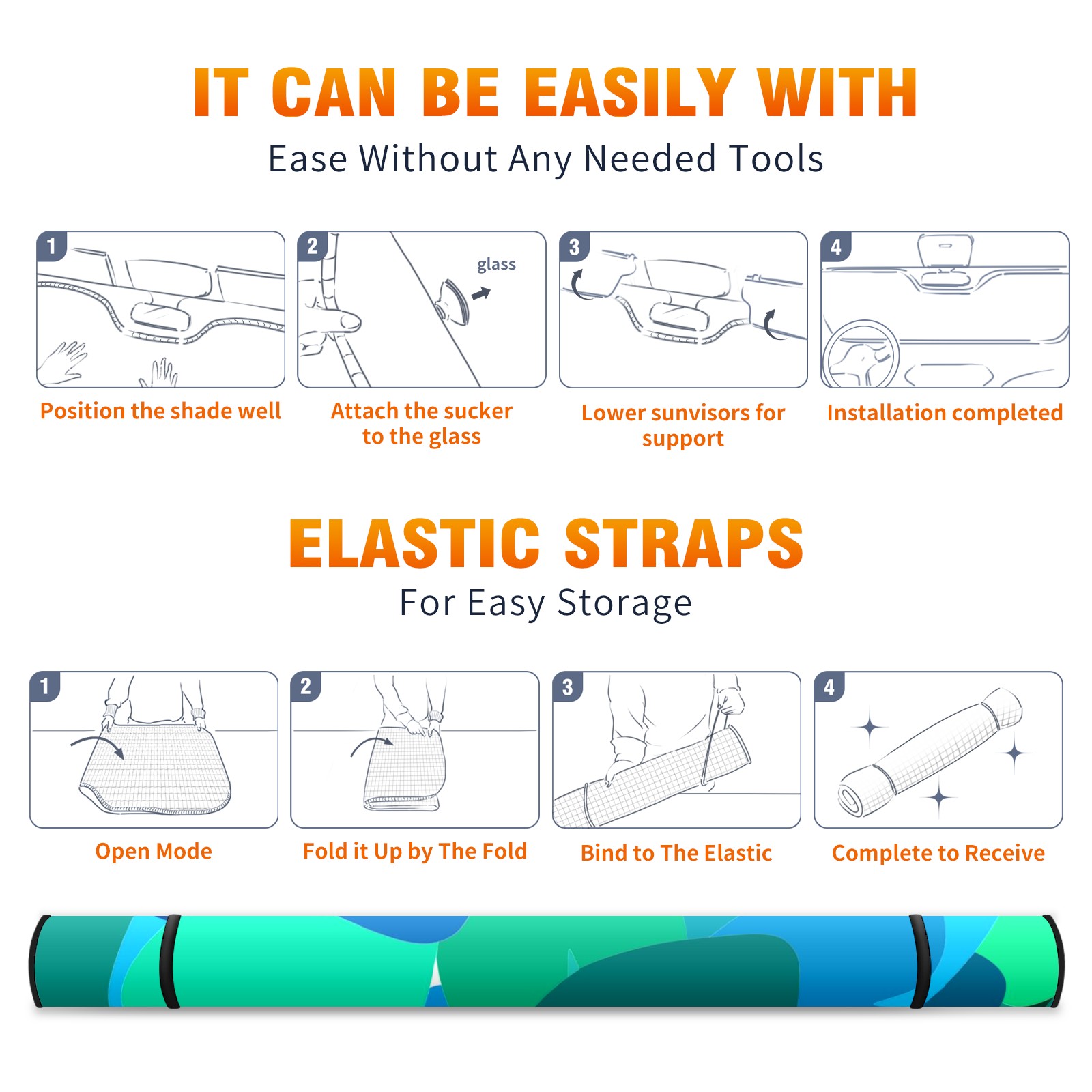 IT CAN BE EASILY WITH
Ease Without Any Needed Tools

1
Position the shade well

2
glass
Attach the sucker to the glass

3
Lower sunvisors for support

4
Installation completed

ELASTIC STRAPS
For Easy Storage

1
Open Mode

2
Fold it Up by The Fold

3
Bind to The Elastic

4
Complete to Receive