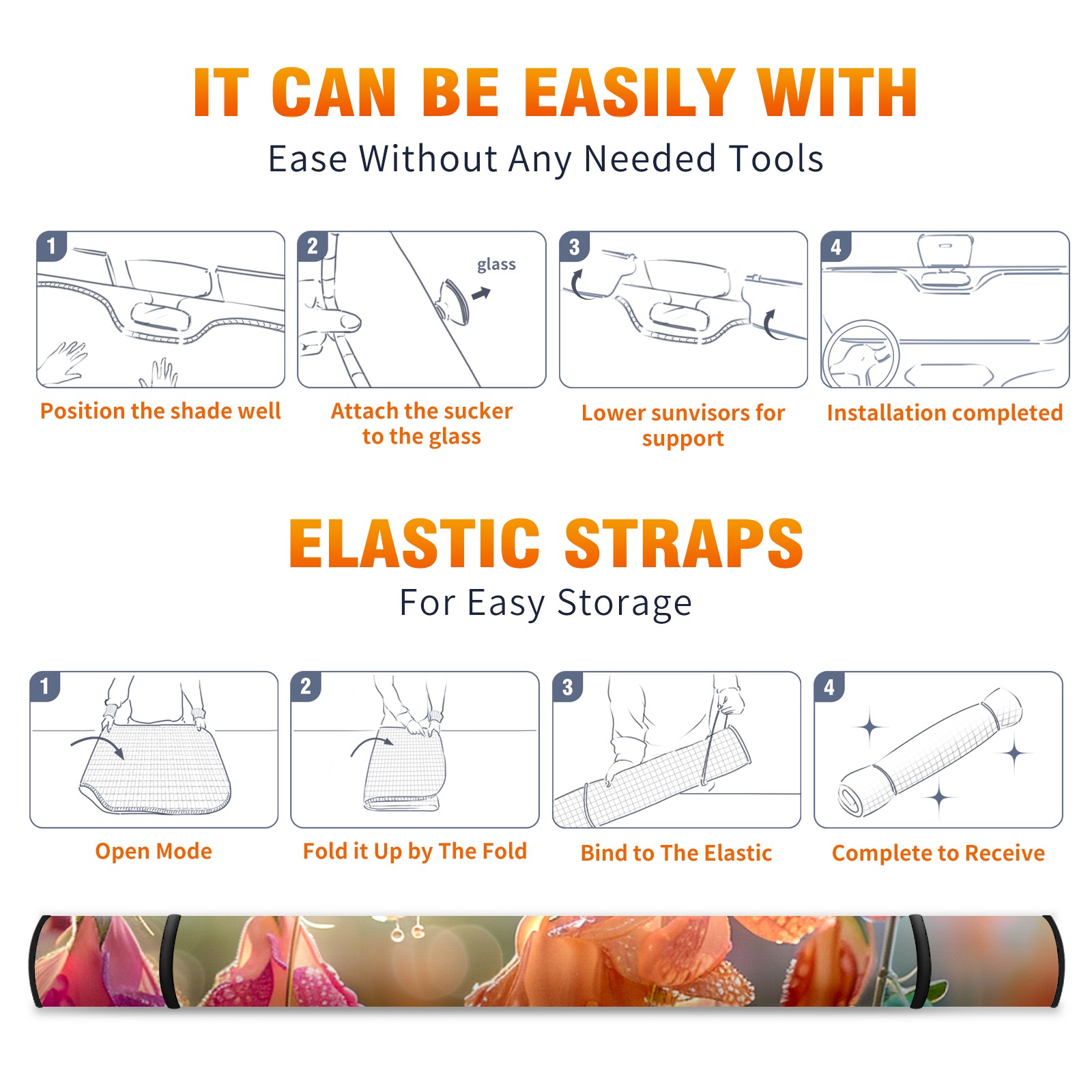 IT CAN BE EASILY WITH

Ease Without Any Needed Tools

1

Position the shade well

2

glass

Attach the sucker to the glass

3

Lower sunvisors for support

4

Installation completed

ELASTIC STRAPS

For Easy Storage

1

Open Mode

2

Fold it Up by The Fold

3

Bind to The Elastic

4

Complete to Receive