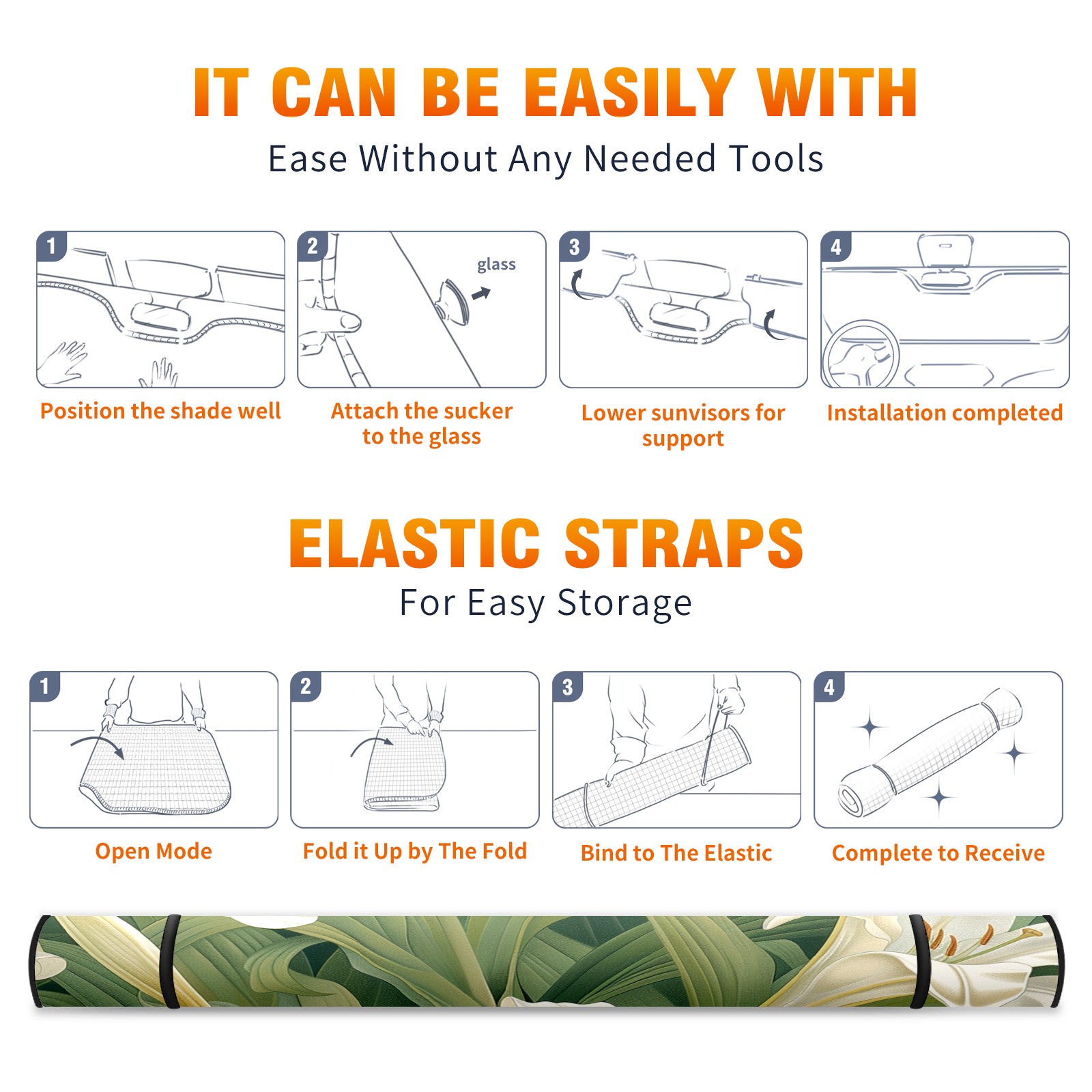 IT CAN BE EASILY WITH

Ease Without Any Needed Tools

1

Position the shade well

2

glass

Attach the sucker to the glass

3

Lower sunvisors for support

4

Installation completed

ELASTIC STRAPS

For Easy Storage

1

Open Mode

2

Fold it Up by The Fold

3

Bind to The Elastic

4

Complete to Receive