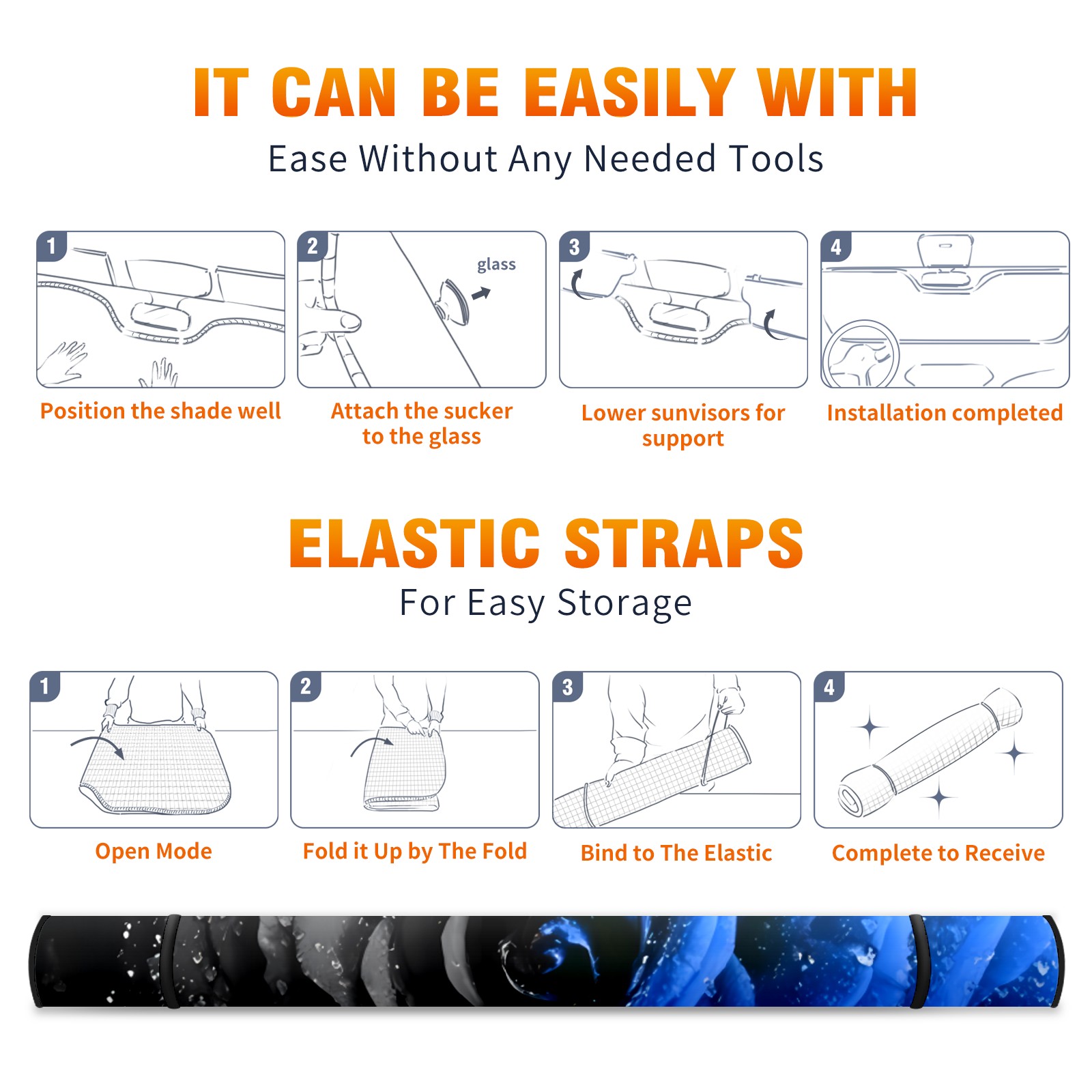 IT CAN BE EASILY WITH
Ease Without Any Needed Tools

1
Position the shade well

2
glass
Attach the sucker to the glass

3
Lower sunvisors for support

4
Installation completed

ELASTIC STRAPS
For Easy Storage

1
Open Mode

2
Fold it Up by The Fold

3
Bind to The Elastic

4
Complete to Receive