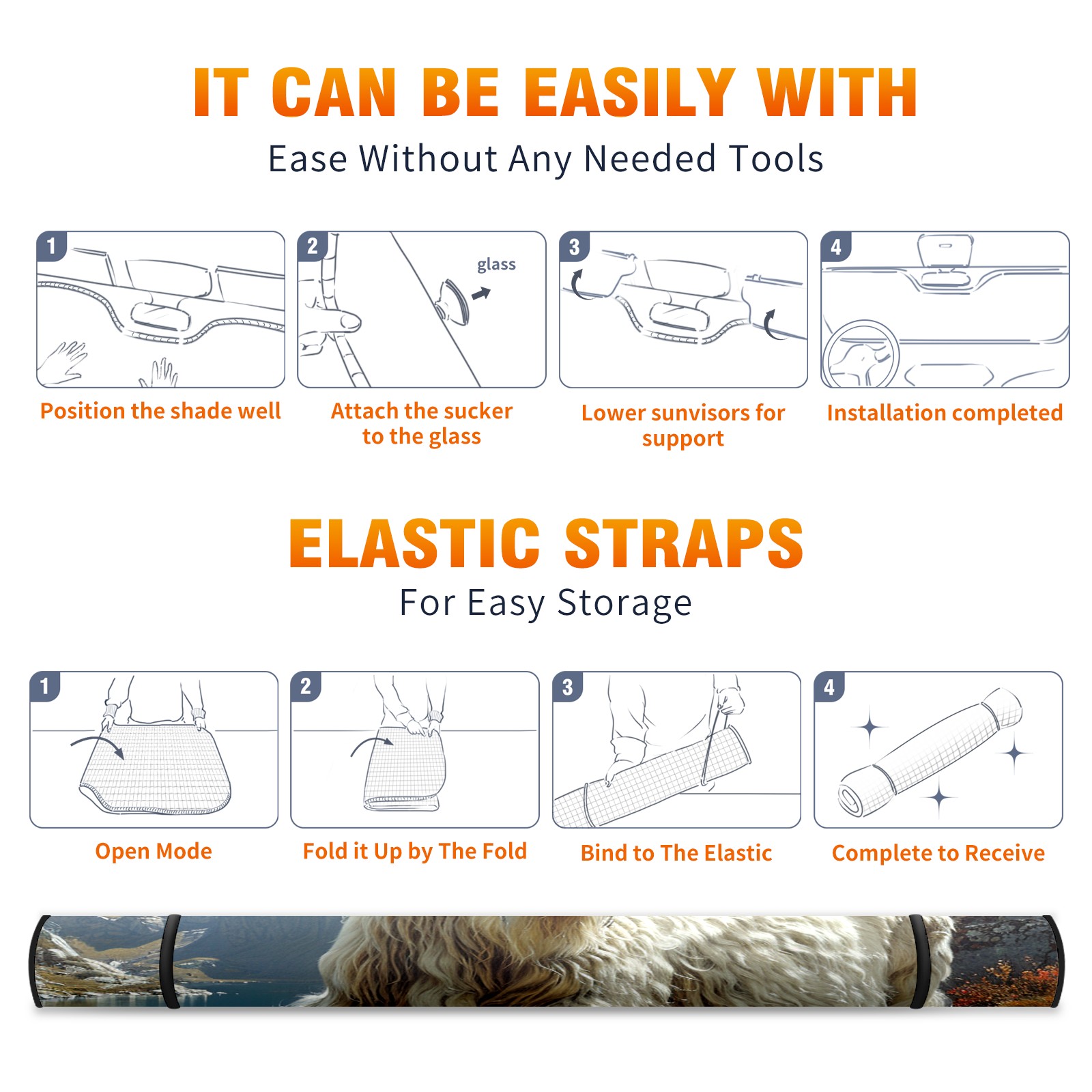 IT CAN BE EASILY WITH

Ease Without Any Needed Tools

1

Position the shade well

2

glass

Attach the sucker to the glass

3

Lower sunvisors for support

4

Installation completed

ELASTIC STRAPS

For Easy Storage

1

Open Mode

2

Fold it Up by The Fold

3

Bind to The Elastic

4

Complete to Receive