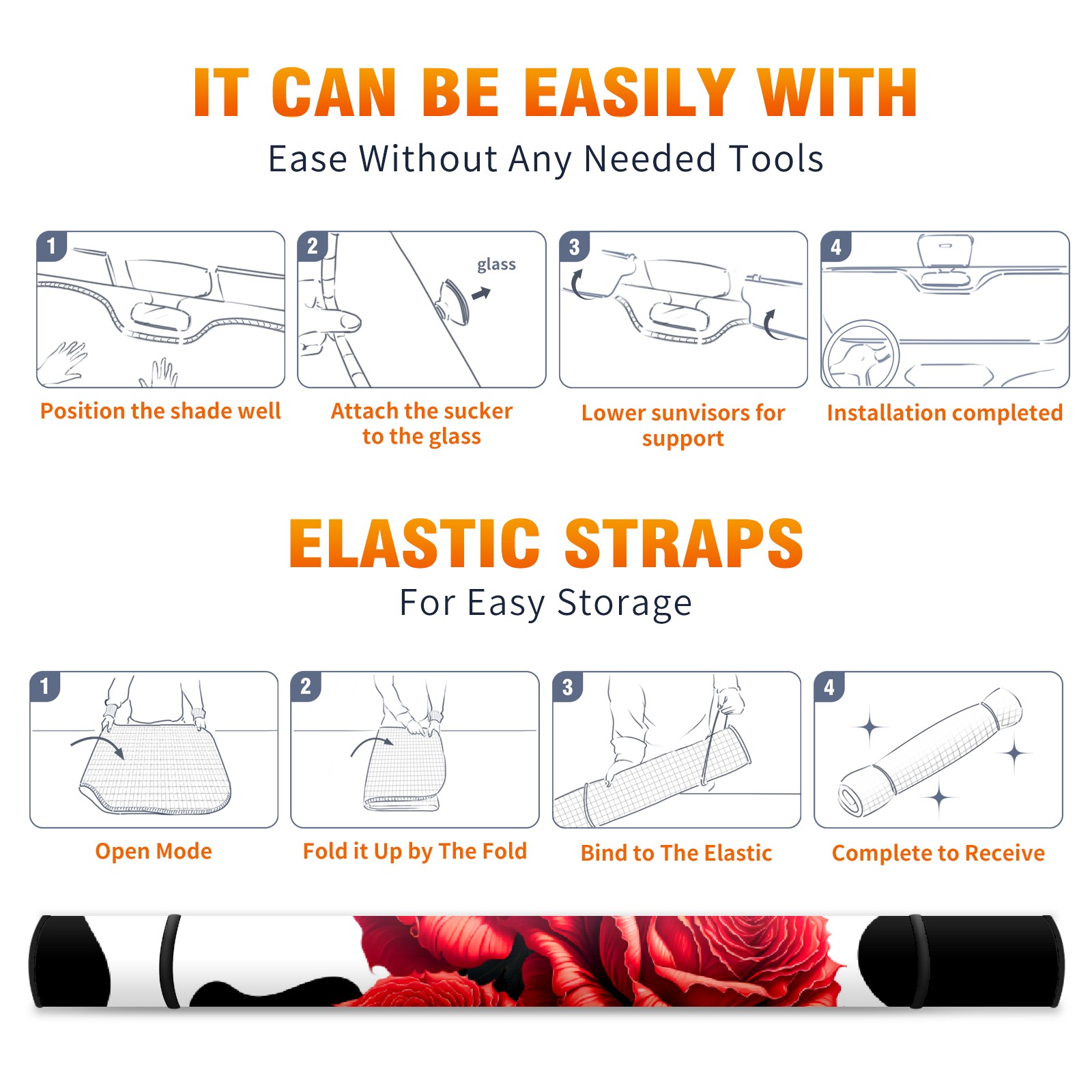 IT CAN BE EASILY WITH
Ease Without Any Needed Tools

1
Position the shade well

2
glass
Attach the sucker to the glass

3
Lower sunvisors for support

4
Installation completed

ELASTIC STRAPS
For Easy Storage

1
Open Mode

2
Fold it Up by The Fold

3
Bind to The Elastic

4
Complete to Receive