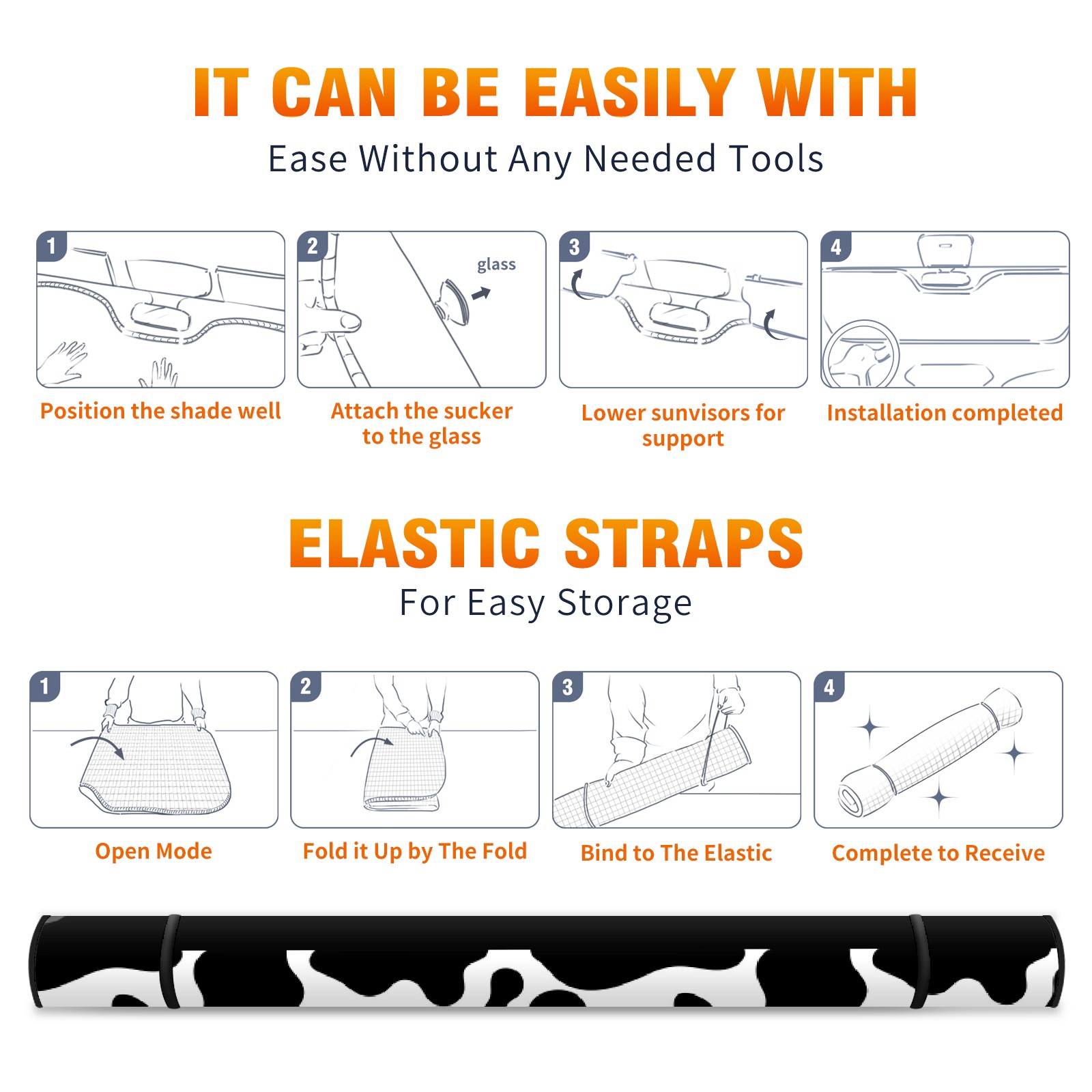 IT CAN BE EASILY WITH

Ease Without Any Needed Tools

1

Position the shade well

2

glass

Attach the sucker to the glass

3

Lower sunvisors for support

4

Installation completed

ELASTIC STRAPS

For Easy Storage

1

Open Mode

2

Fold it Up by The Fold

3

Bind to The Elastic

4

Complete to Receive