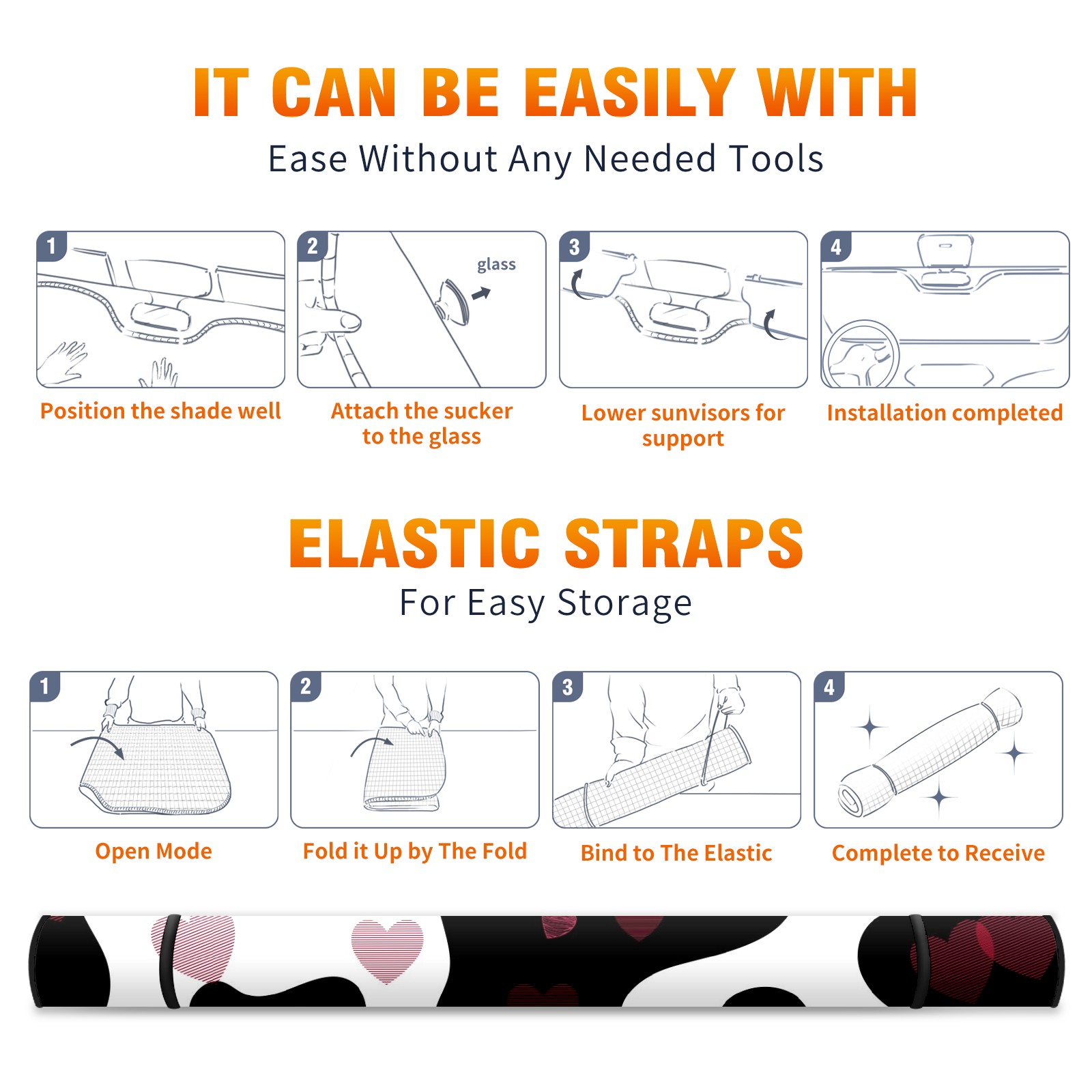 IT CAN BE EASILY WITH
Ease Without Any Needed Tools

1
Position the shade well

2
glass
Attach the sucker to the glass

3
Lower sunvisors for support

4
Installation completed

ELASTIC STRAPS
For Easy Storage

1
Open Mode

2
Fold it Up by The Fold

3
Bind to The Elastic

4
Complete to Receive