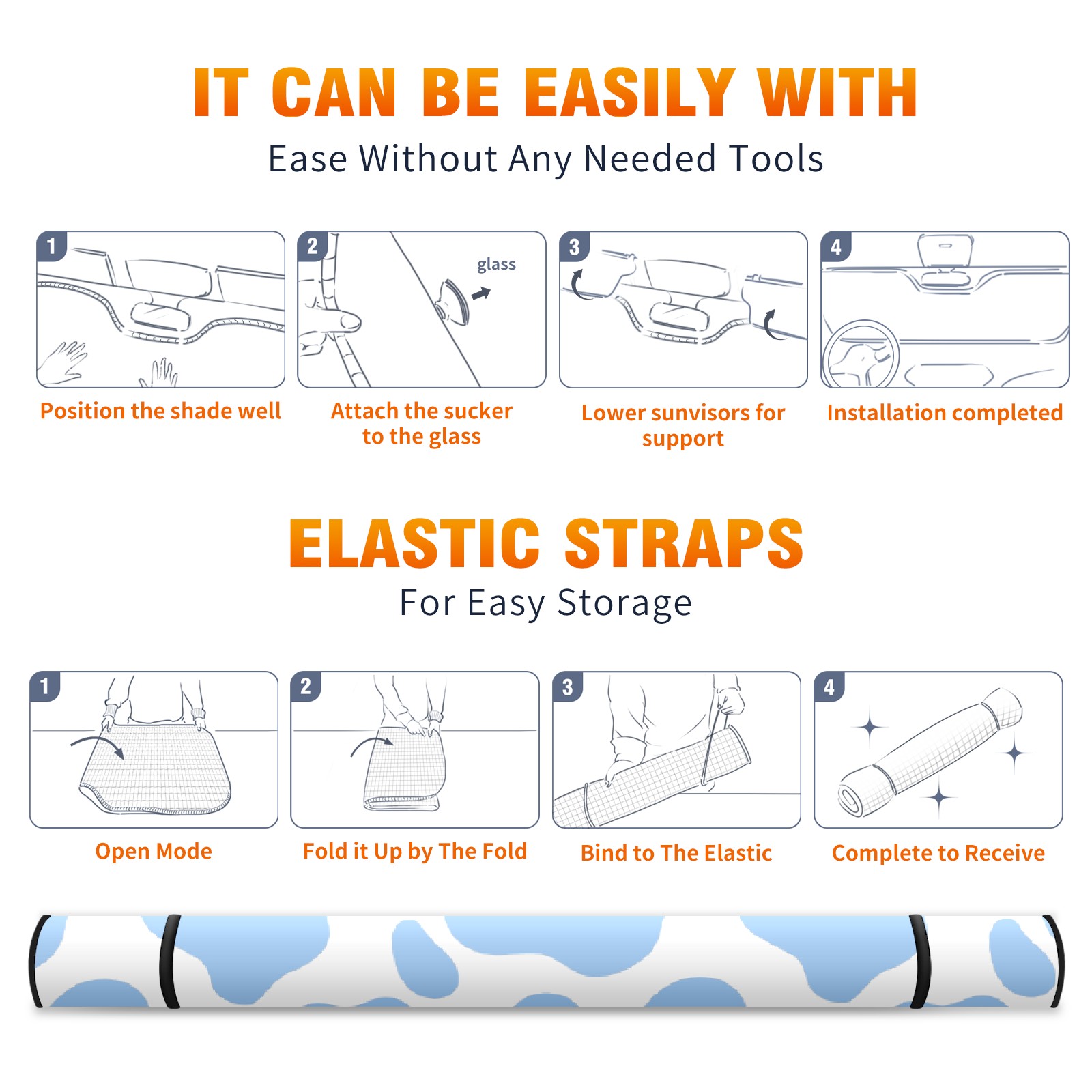 IT CAN BE EASILY WITH

Ease Without Any Needed Tools

1

Position the shade well

2

glass

Attach the sucker to the glass

3

Lower sunvisors for support

4

Installation completed

ELASTIC STRAPS

For Easy Storage

1

Open Mode

2

Fold it Up by The Fold

3

Bind to The Elastic

4

Complete to Receive