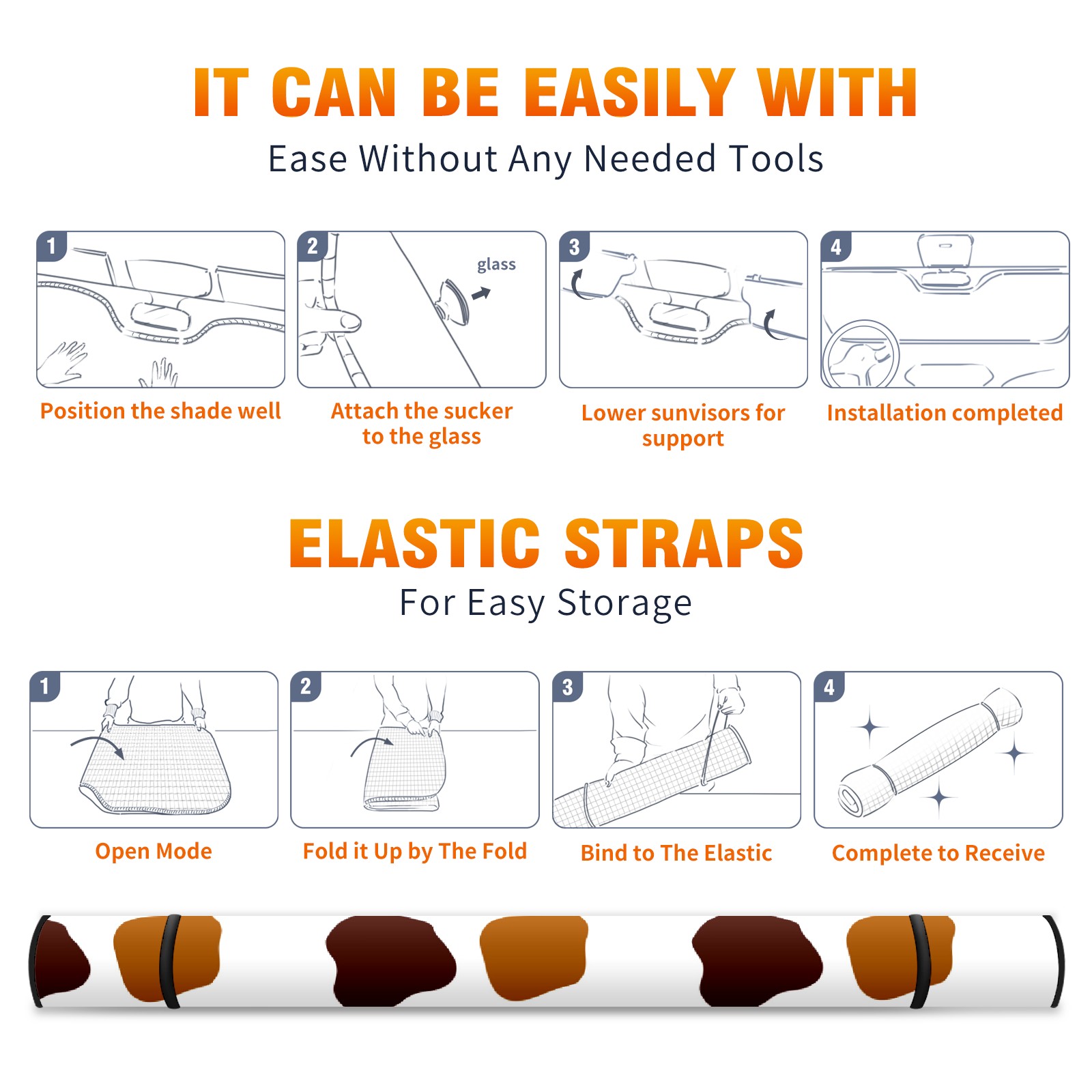 IT CAN BE EASILY WITH
Ease Without Any Needed Tools

1
Position the shade well

2
glass
Attach the sucker to the glass

3
Lower sunvisors for support

4
Installation completed

ELASTIC STRAPS
For Easy Storage

1
Open Mode

2
Fold it Up by The Fold

3
Bind to The Elastic

4
Complete to Receive