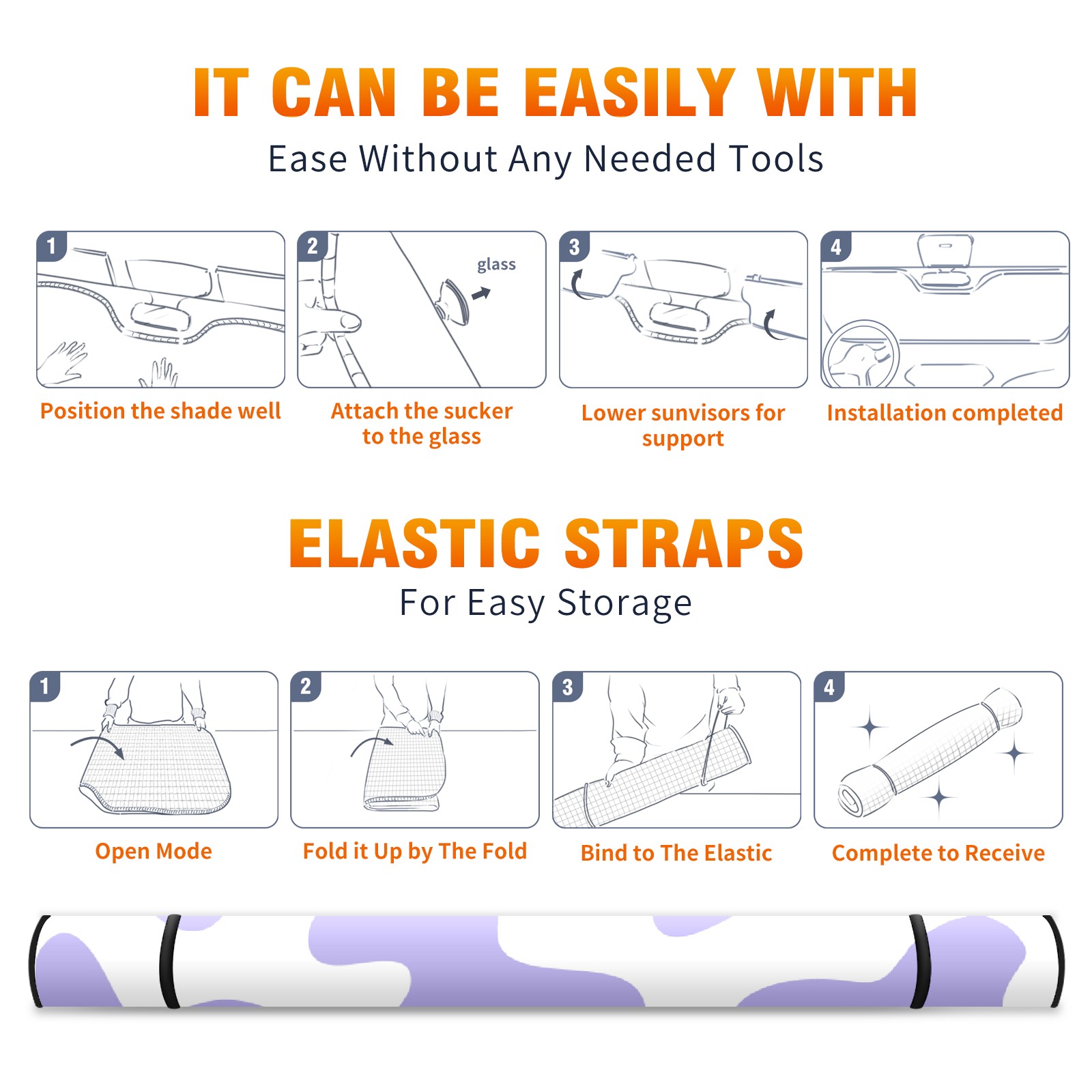 IT CAN BE EASILY WITH

Ease Without Any Needed Tools

1

Position the shade well

2

glass

Attach the sucker to the glass

3

Lower sunvisors for support

4

Installation completed

ELASTIC STRAPS

For Easy Storage

1

Open Mode

2

Fold it Up by The Fold

3

Bind to The Elastic

4

Complete to Receive