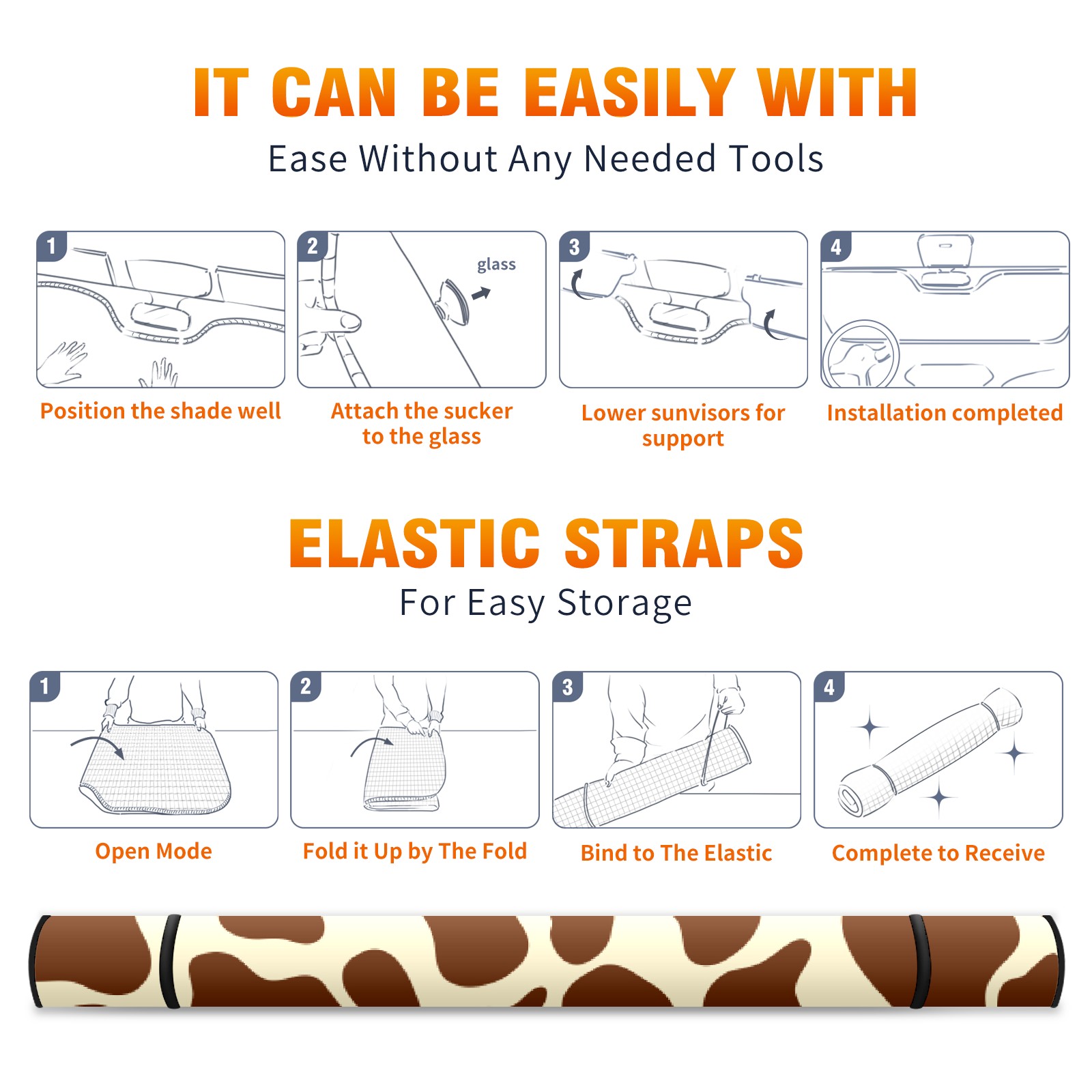 IT CAN BE EASILY WITH
Ease Without Any Needed Tools

1
Position the shade well

2
glass
Attach the sucker to the glass

3
Lower sunvisors for support

4
Installation completed

ELASTIC STRAPS
For Easy Storage

1
Open Mode

2
Fold it Up by The Fold

3
Bind to The Elastic

4
Complete to Receive