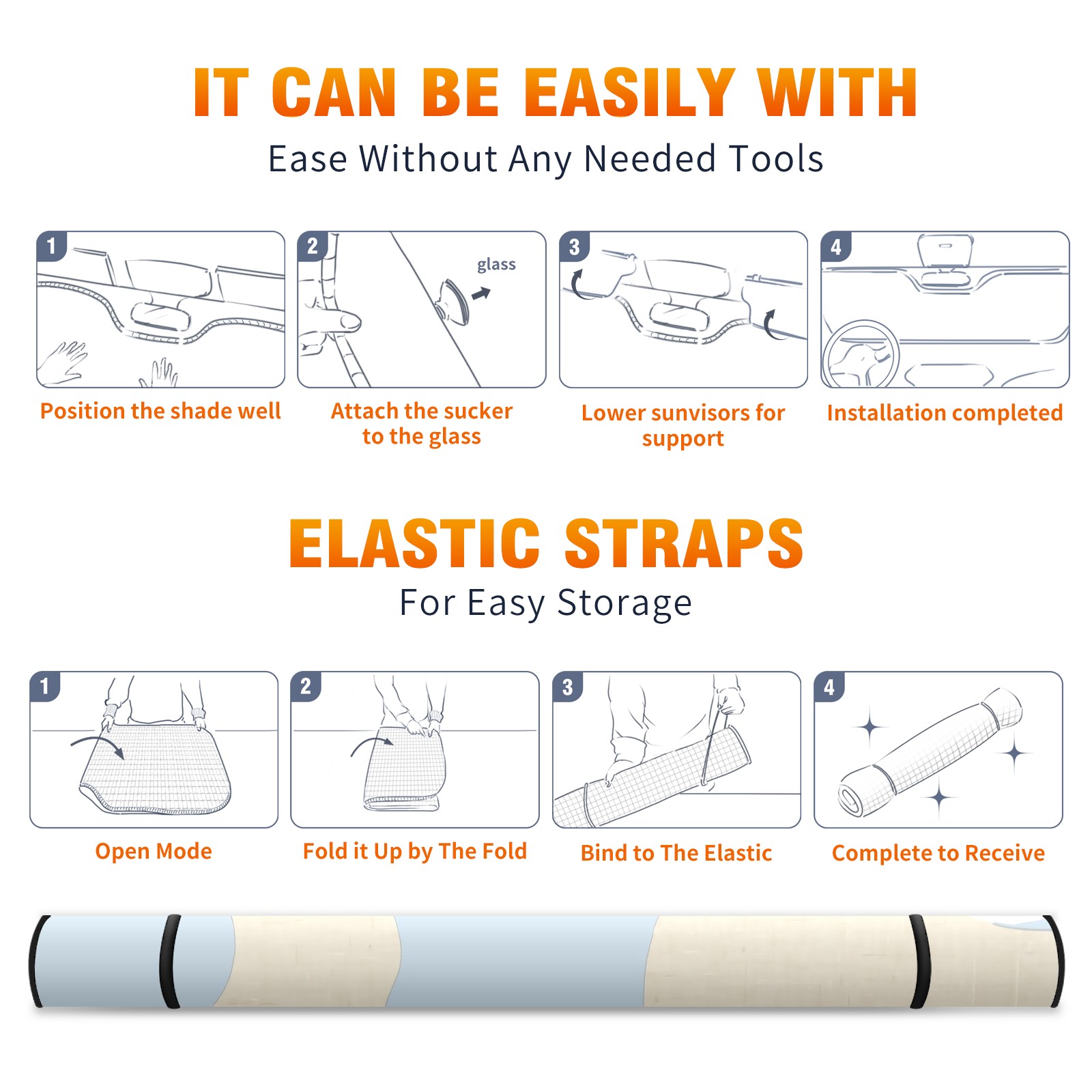 IT CAN BE EASILY WITH

Ease Without Any Needed Tools

1

Position the shade well

2

glass

Attach the sucker to the glass

3

Lower sunvisors for support

4

Installation completed

ELASTIC STRAPS

For Easy Storage

1

Open Mode

2

Fold it Up by The Fold

3

Bind to The Elastic

4

Complete to Receive