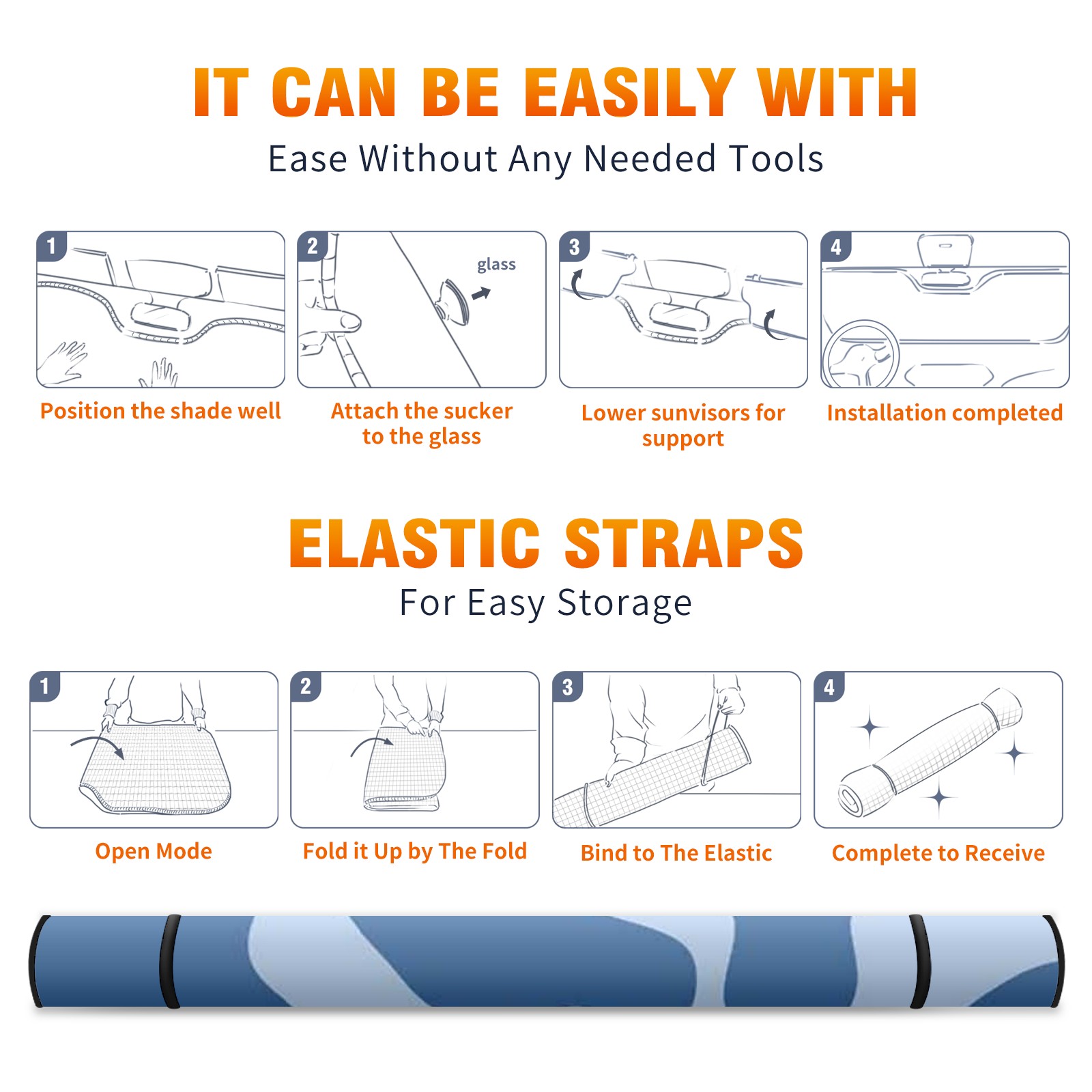 IT CAN BE EASILY WITH
Ease Without Any Needed Tools

1

Position the shade well

2

glass

Attach the sucker to the glass

3

Lower sunvisors for support

4

Installation completed

ELASTIC STRAPS
For Easy Storage

1

Open Mode

2

Fold it Up by The Fold

3

Bind to The Elastic

4

Complete to Receive