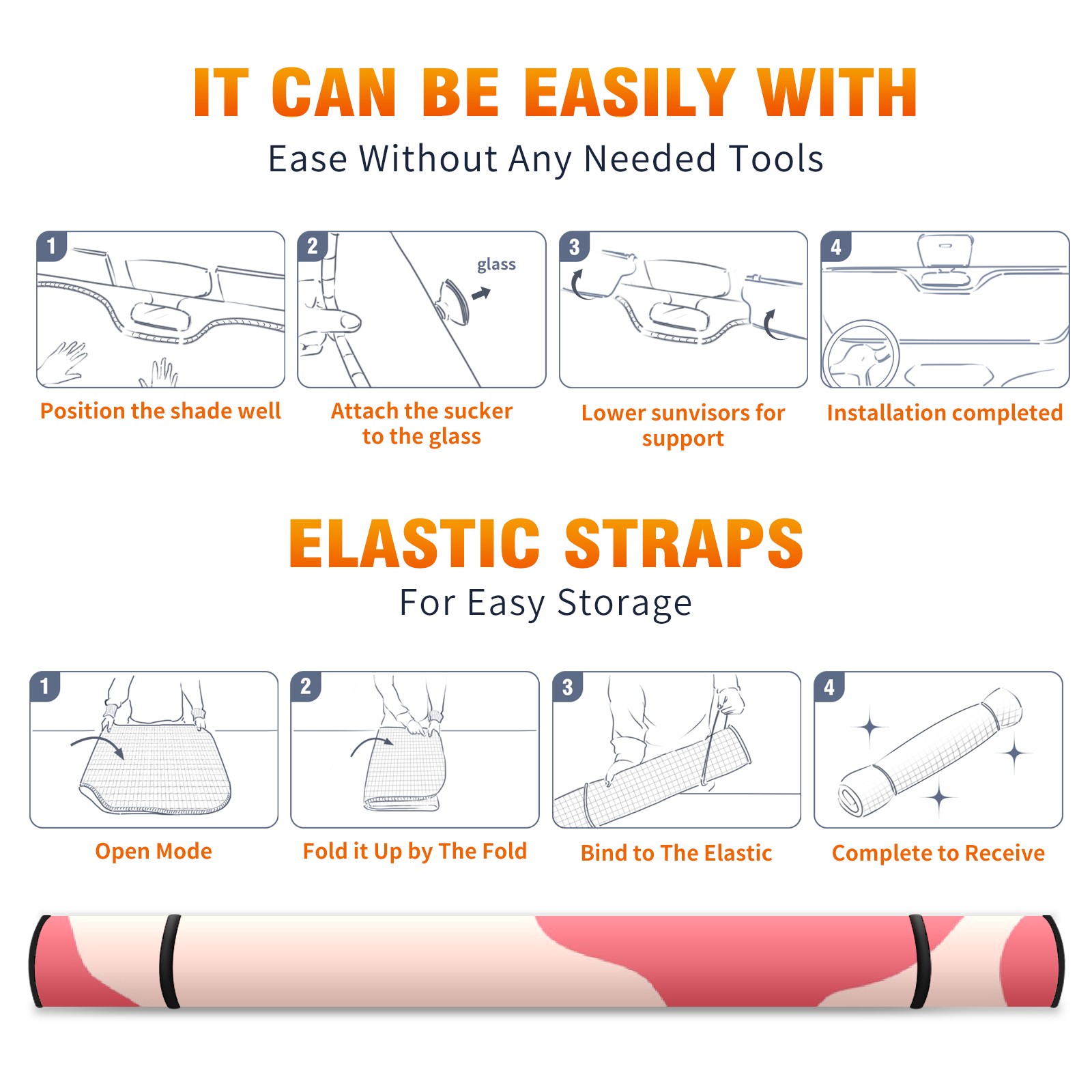 IT CAN BE EASILY WITH
Ease Without Any Needed Tools

1
Position the shade well

2
glass
Attach the sucker to the glass

3
Lower sunvisors for support

4
Installation completed

ELASTIC STRAPS
For Easy Storage

1
Open Mode

2
Fold it Up by The Fold

3
Bind to The Elastic

4
Complete to Receive