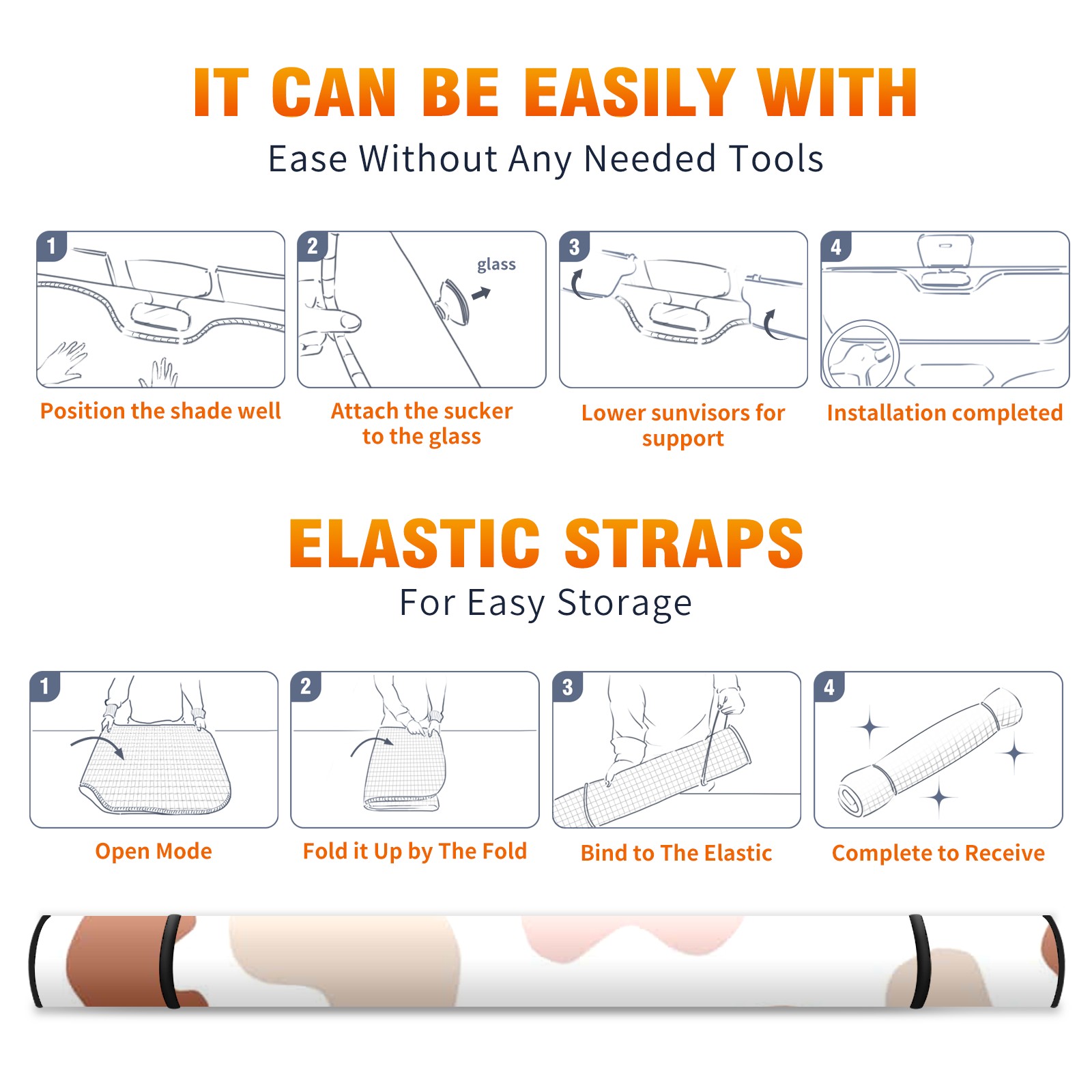 IT CAN BE EASILY WITH

Ease Without Any Needed Tools

1

Position the shade well

2

glass

Attach the sucker to the glass

3

Lower sunvisors for support

4

Installation completed

ELASTIC STRAPS

For Easy Storage

1

Open Mode

2

Fold it Up by The Fold

3

Bind to The Elastic

4

Complete to Receive