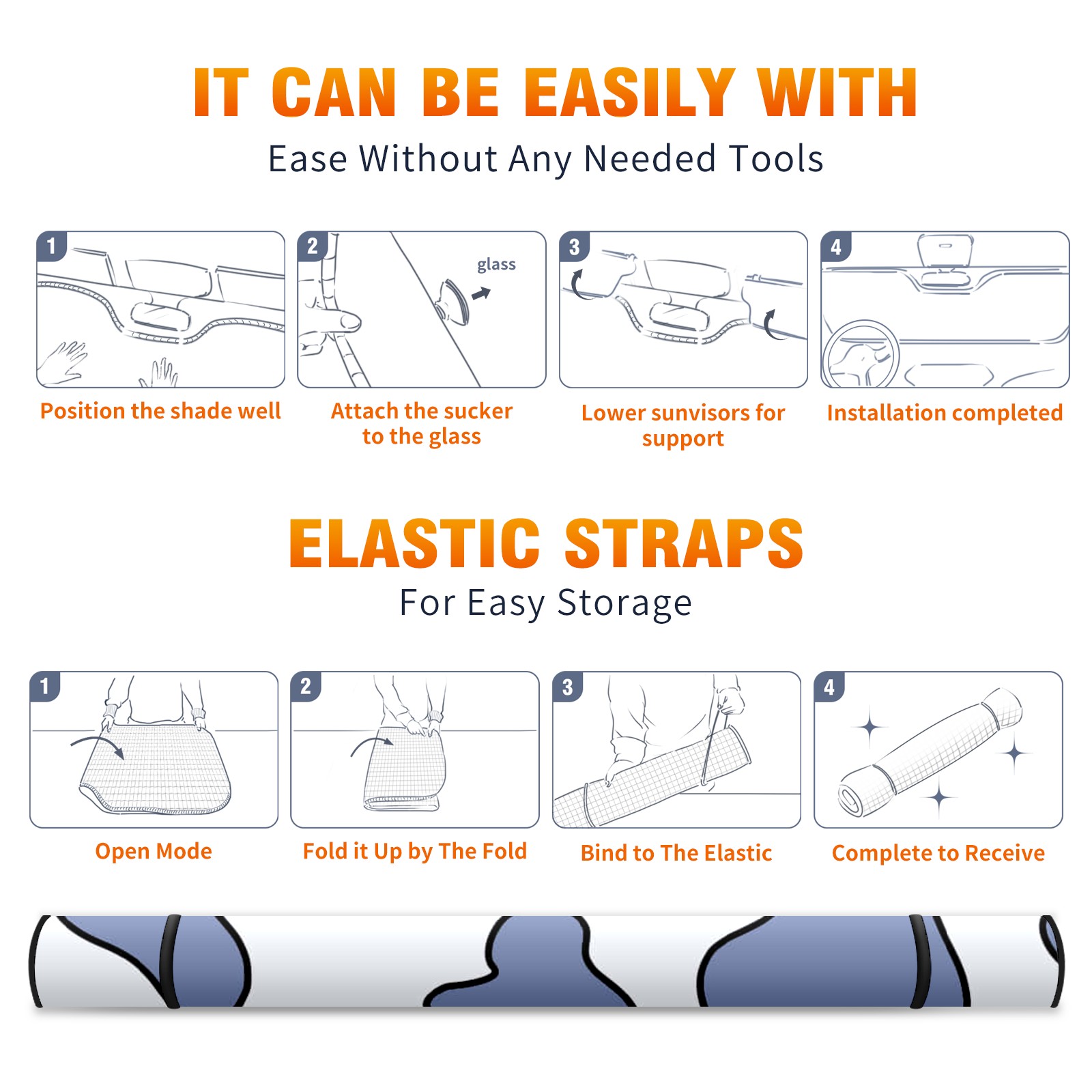 IT CAN BE EASILY WITH

Ease Without Any Needed Tools

1

Position the shade well

2

glass

Attach the sucker to the glass

3

Lower sunvisors for support

4

Installation completed

ELASTIC STRAPS

For Easy Storage

1

Open Mode

2

Fold it Up by The Fold

3

Bind to The Elastic

4

Complete to Receive