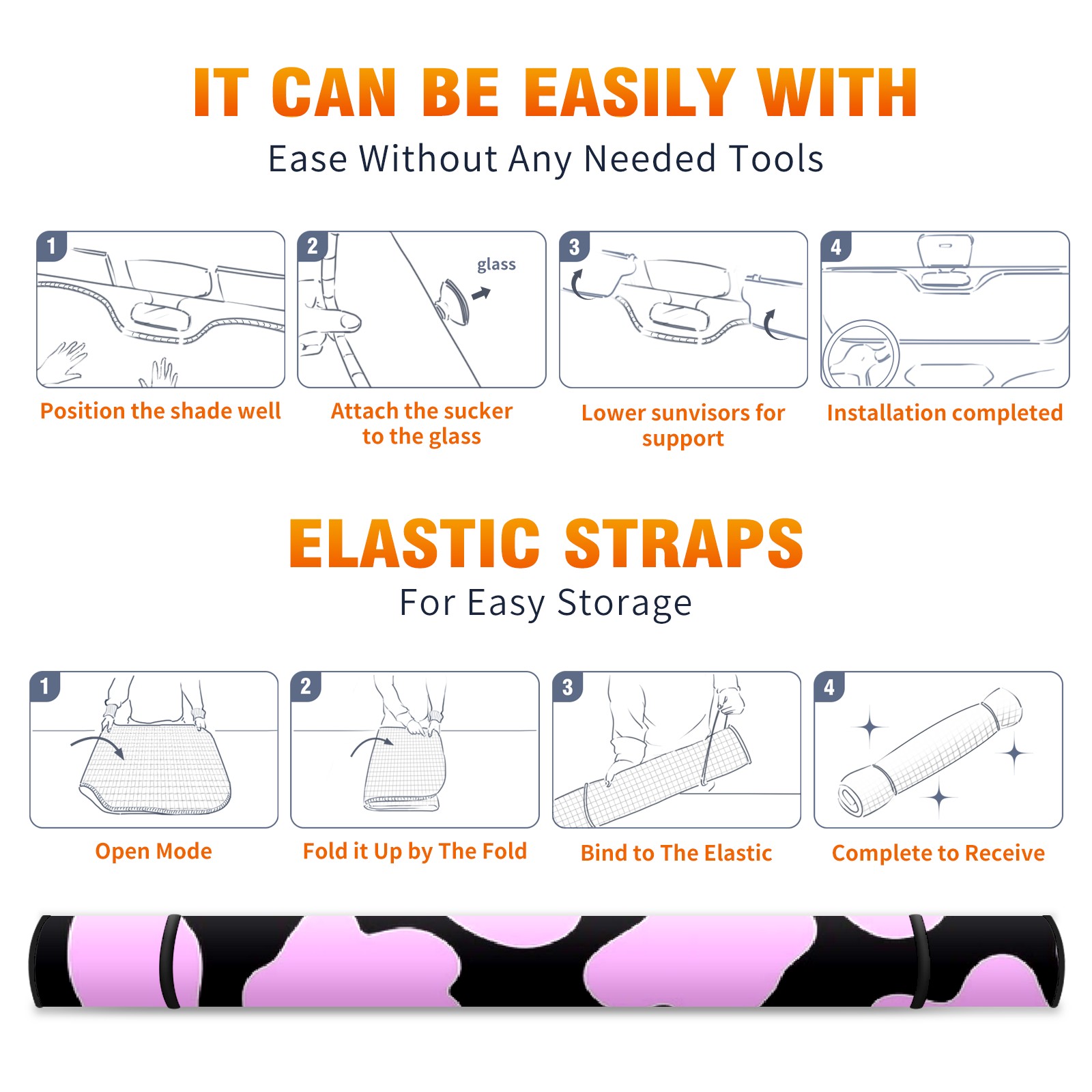 IT CAN BE EASILY WITH

Ease Without Any Needed Tools

1

Position the shade well

2

glass

Attach the sucker to the glass

3

Lower sunvisors for support

4

Installation completed

ELASTIC STRAPS

For Easy Storage

1

Open Mode

2

Fold it Up by The Fold

3

Bind to The Elastic

4

Complete to Receive