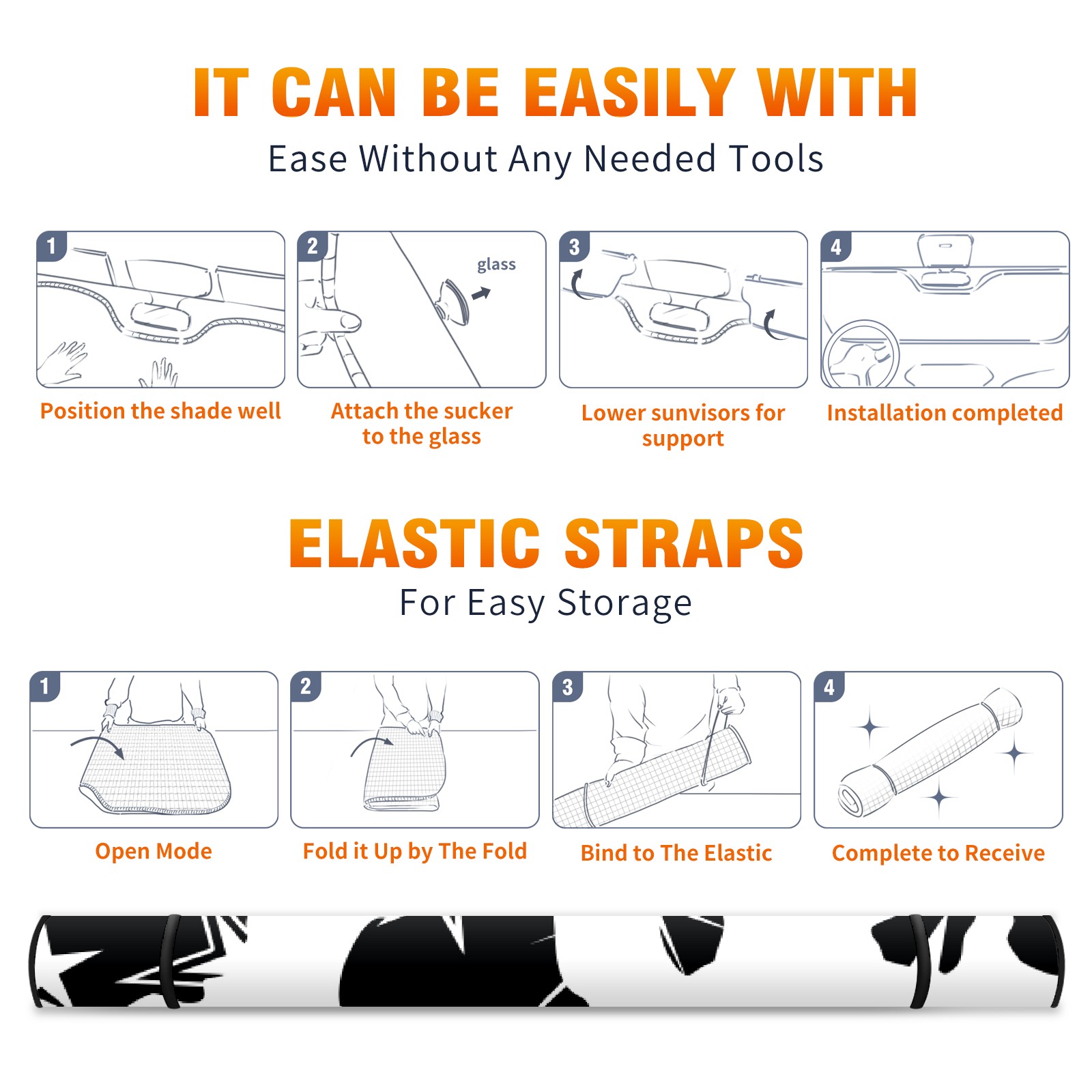 IT CAN BE EASILY WITH

Ease Without Any Needed Tools

1

Position the shade well

2

glass

Attach the sucker to the glass

3

Lower sunvisors for support

4

Installation completed

ELASTIC STRAPS

For Easy Storage

1

Open Mode

2

Fold it Up by The Fold

3

Bind to The Elastic

4

Complete to Receive