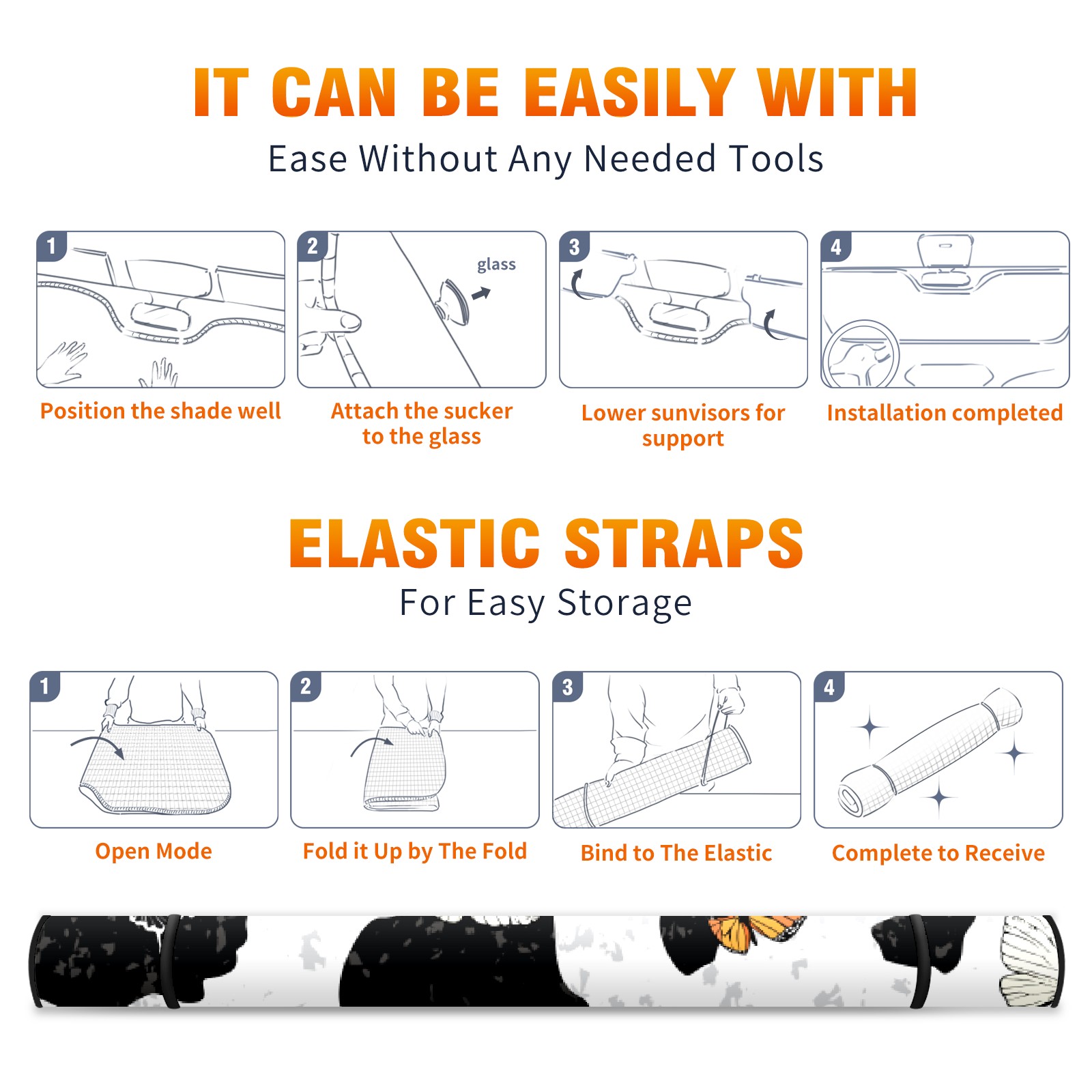 IT CAN BE EASILY WITH

Ease Without Any Needed Tools

1

Position the shade well

2

glass

Attach the sucker to the glass

3

Lower sunvisors for support

4

Installation completed

ELASTIC STRAPS

For Easy Storage

1

Open Mode

2

Fold it Up by The Fold

3

Bind to The Elastic

4

Complete to Receive