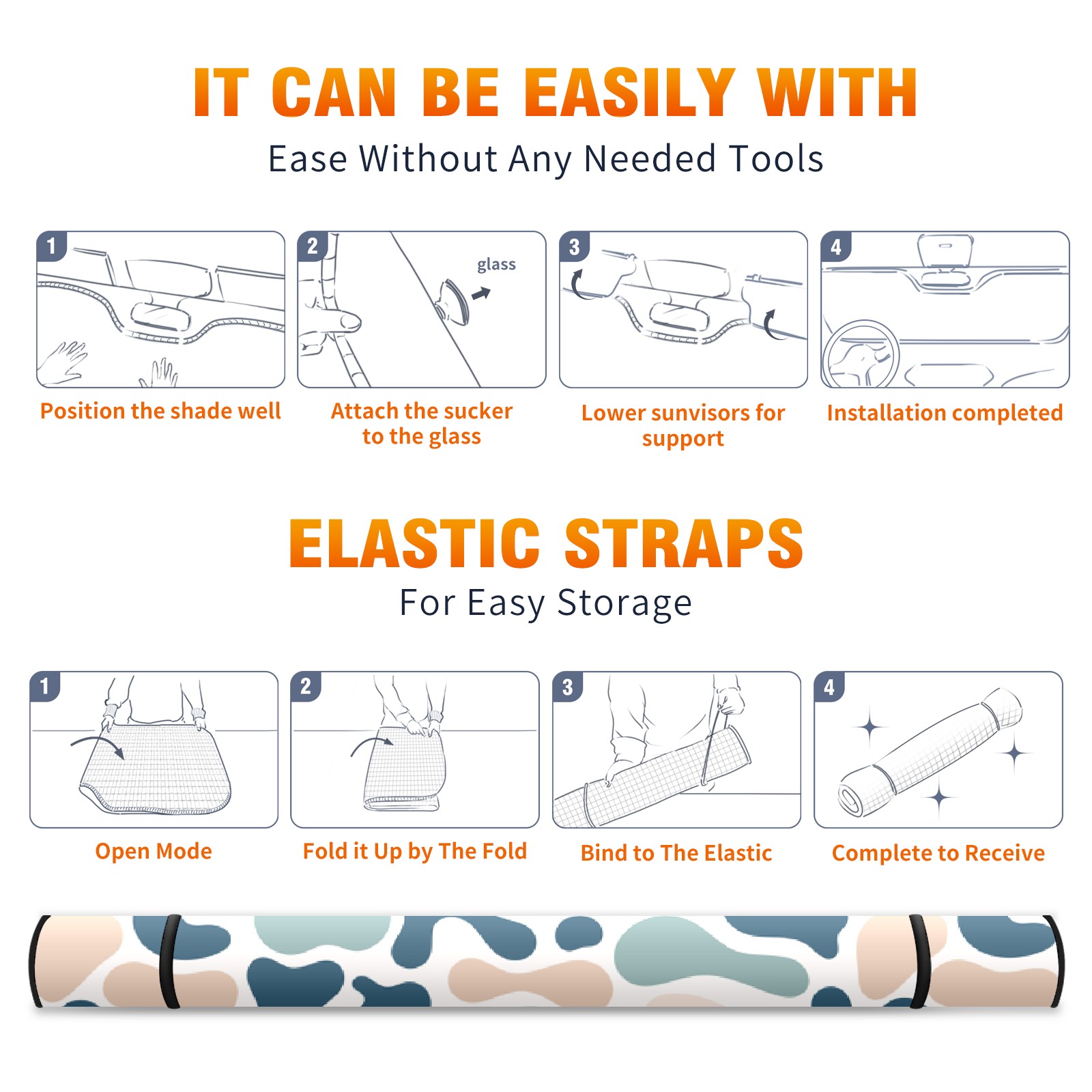 IT CAN BE EASILY WITH
Ease Without Any Needed Tools

1
Position the shade well

2
glass
Attach the sucker to the glass

3
Lower sunvisors for support

4
Installation completed

ELASTIC STRAPS
For Easy Storage

1
Open Mode

2
Fold it Up by The Fold

3
Bind to The Elastic

4
Complete to Receive