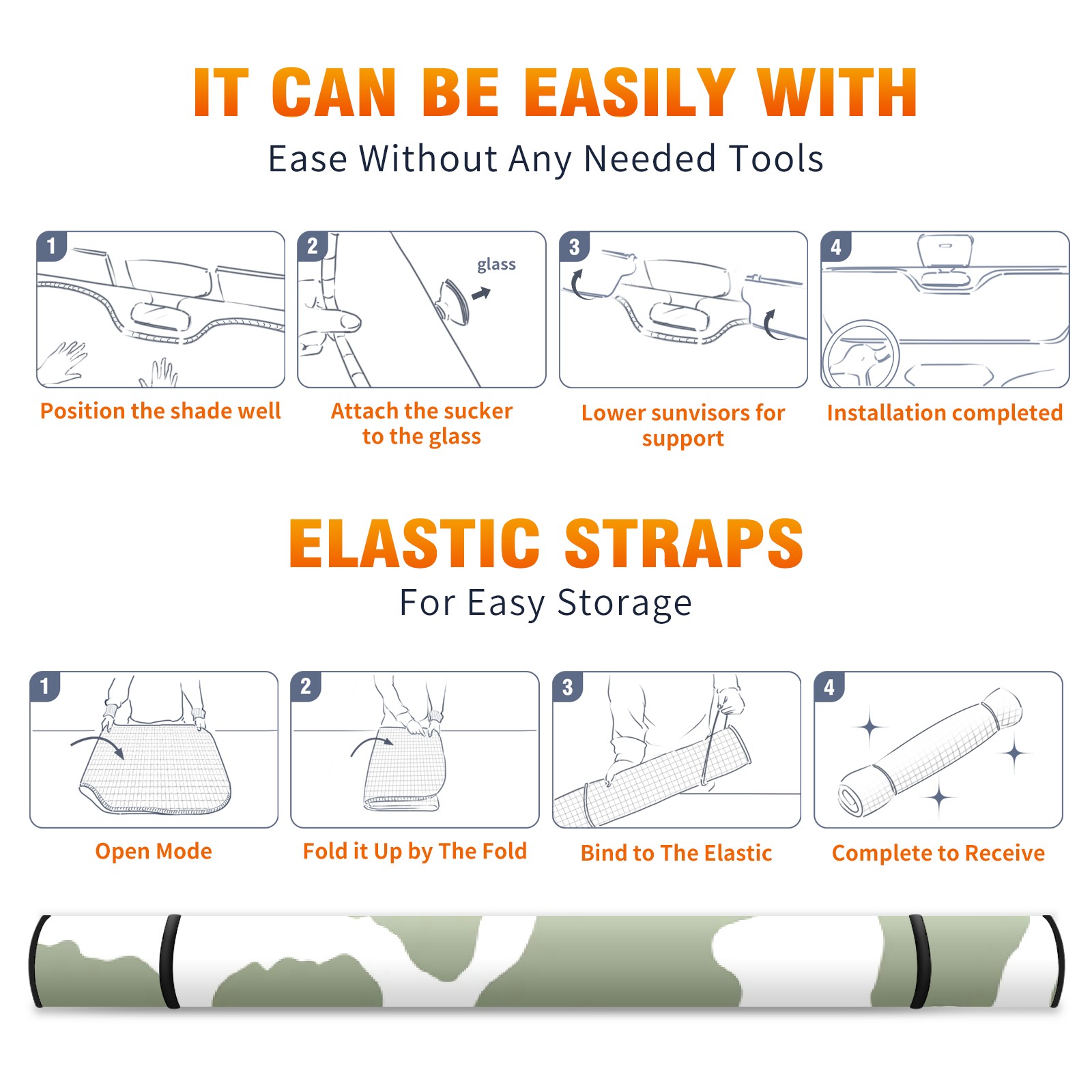 IT CAN BE EASILY WITH
Ease Without Any Needed Tools

1
Position the shade well

2
glass
Attach the sucker to the glass

3
Lower sunvisors for support

4
Installation completed

ELASTIC STRAPS
For Easy Storage

1
Open Mode

2
Fold it Up by The Fold

3
Bind to The Elastic

4
Complete to Receive