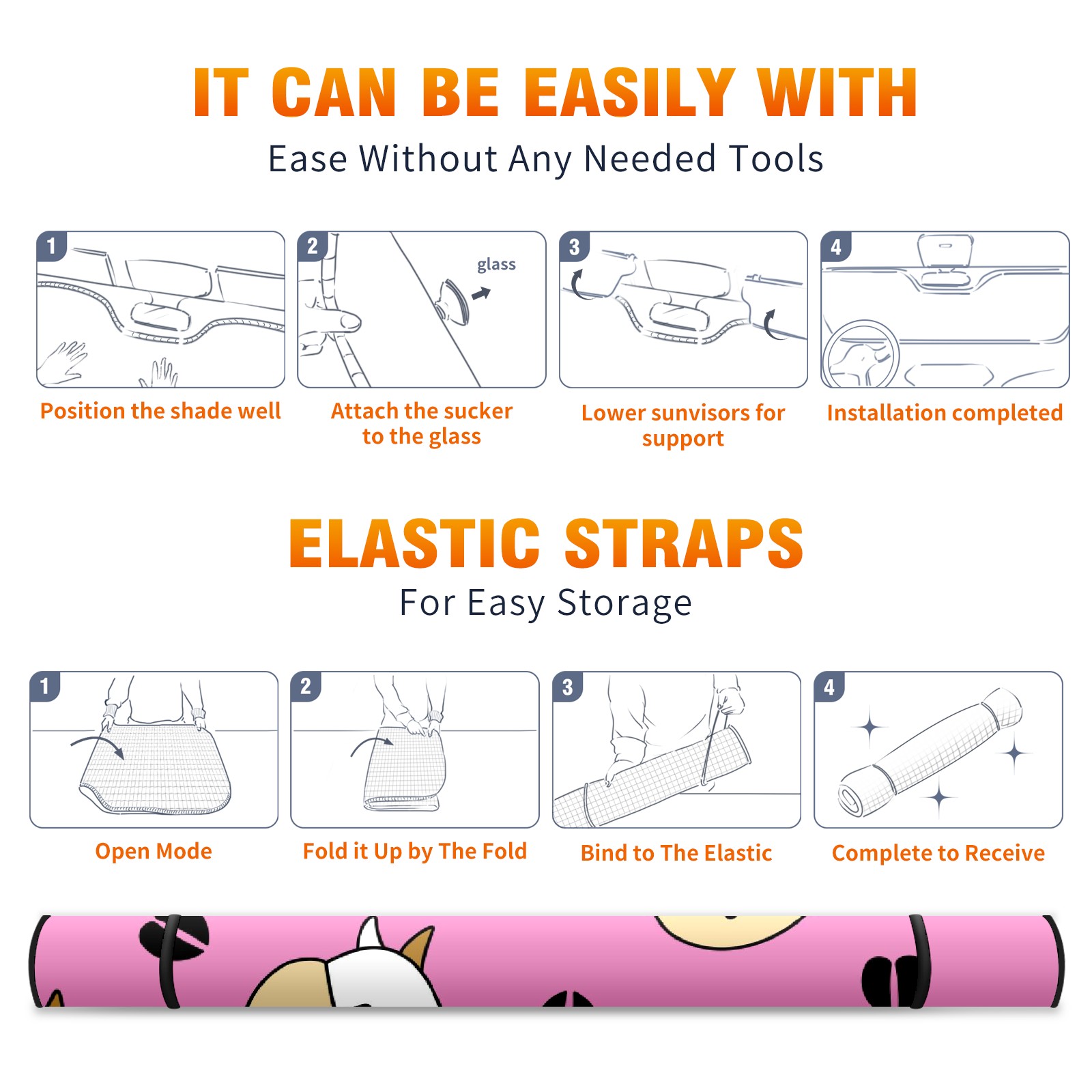 IT CAN BE EASILY WITH
Ease Without Any Needed Tools

1
Position the shade well

2
glass
Attach the sucker to the glass

3
Lower sunvisors for support

4
Installation completed

ELASTIC STRAPS
For Easy Storage

1
Open Mode

2
Fold it Up by The Fold

3
Bind to The Elastic

4
Complete to Receive