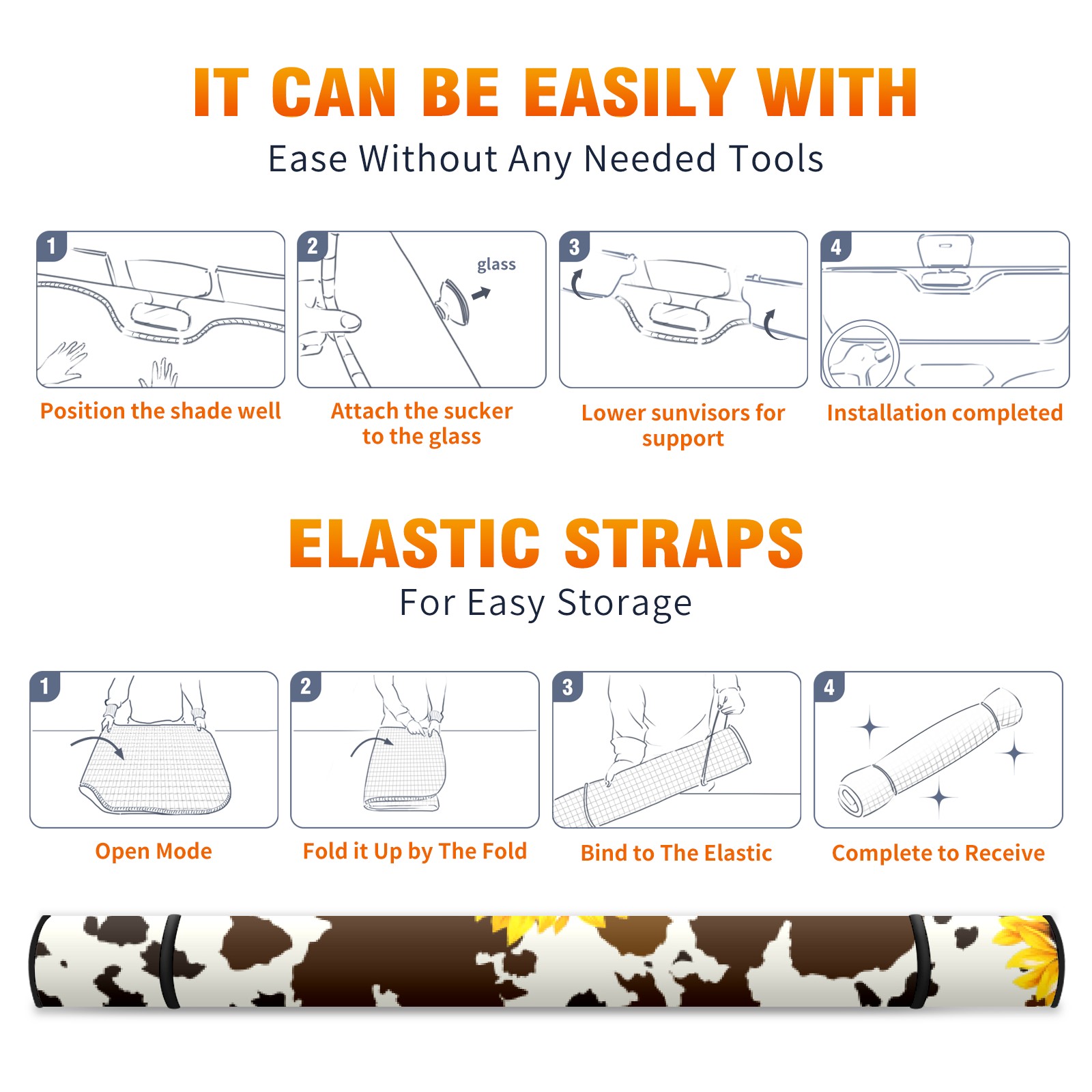 IT CAN BE EASILY WITH

Ease Without Any Needed Tools

1

Position the shade well

2

glass

Attach the sucker to the glass

3

Lower sunvisors for support

4

Installation completed

ELASTIC STRAPS

For Easy Storage

1

Open Mode

2

Fold it Up by The Fold

3

Bind to The Elastic

4

Complete to Receive