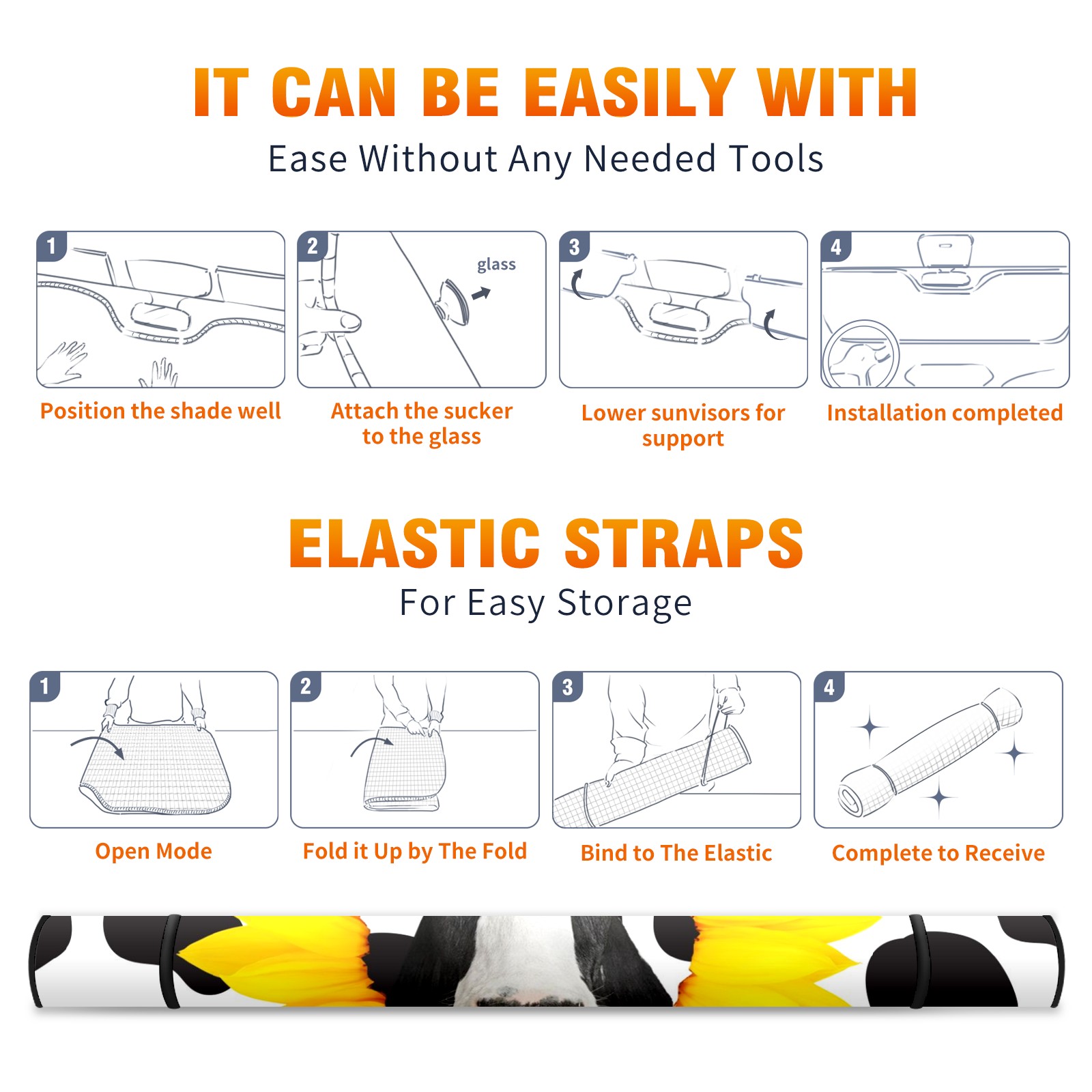 IT CAN BE EASILY WITH
Ease Without Any Needed Tools

1
Position the shade well

2
glass
Attach the sucker to the glass

3
Lower sunvisors for support

4
Installation completed

ELASTIC STRAPS
For Easy Storage

1
Open Mode

2
Fold it Up by The Fold

3
Bind to The Elastic

4
Complete to Receive