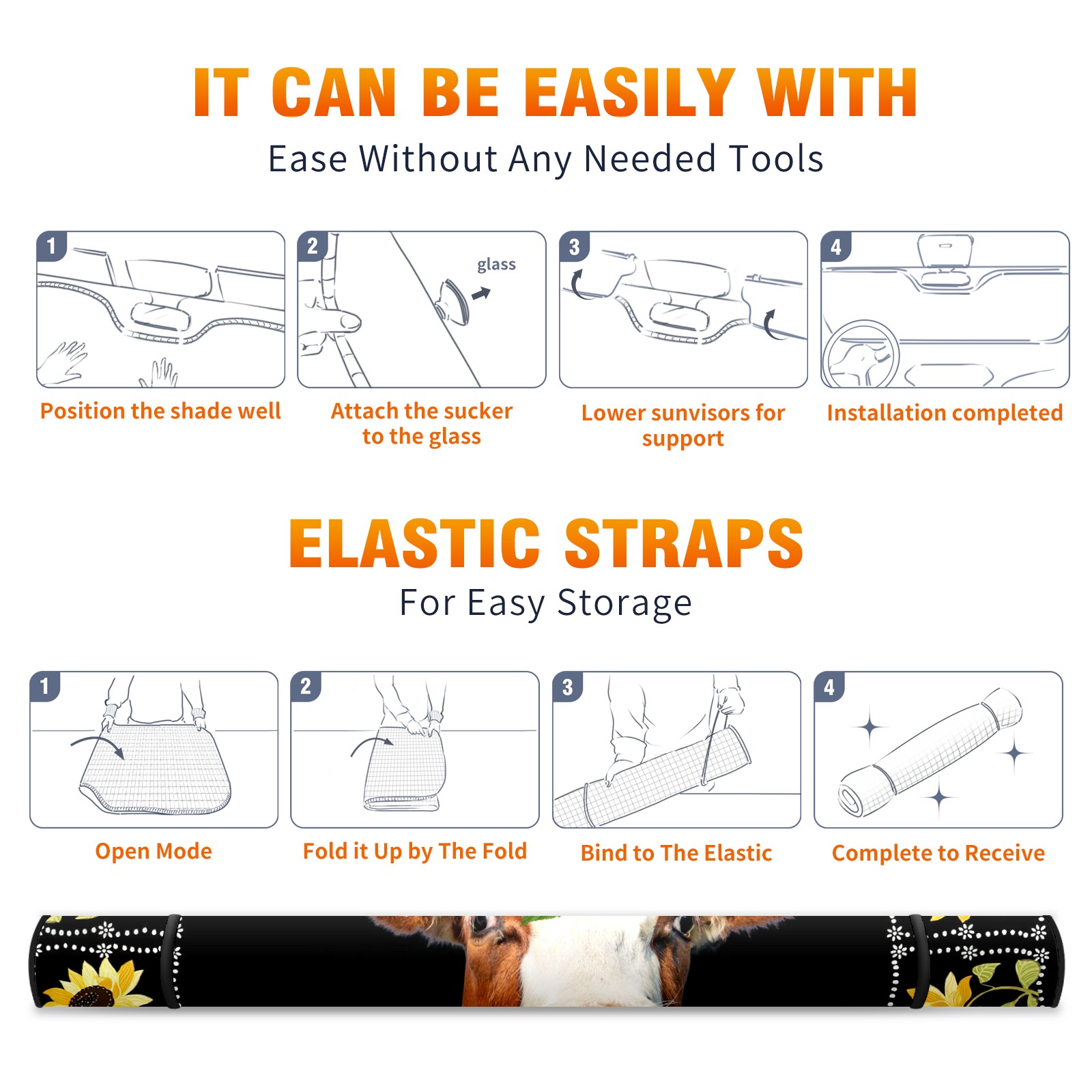 IT CAN BE EASILY WITH

Ease Without Any Needed Tools

1

Position the shade well

2

glass

Attach the sucker to the glass

3

Lower sunvisors for support

4

Installation completed

ELASTIC STRAPS

For Easy Storage

1

Open Mode

2

Fold it Up by The Fold

3

Bind to The Elastic

4

Complete to Receive