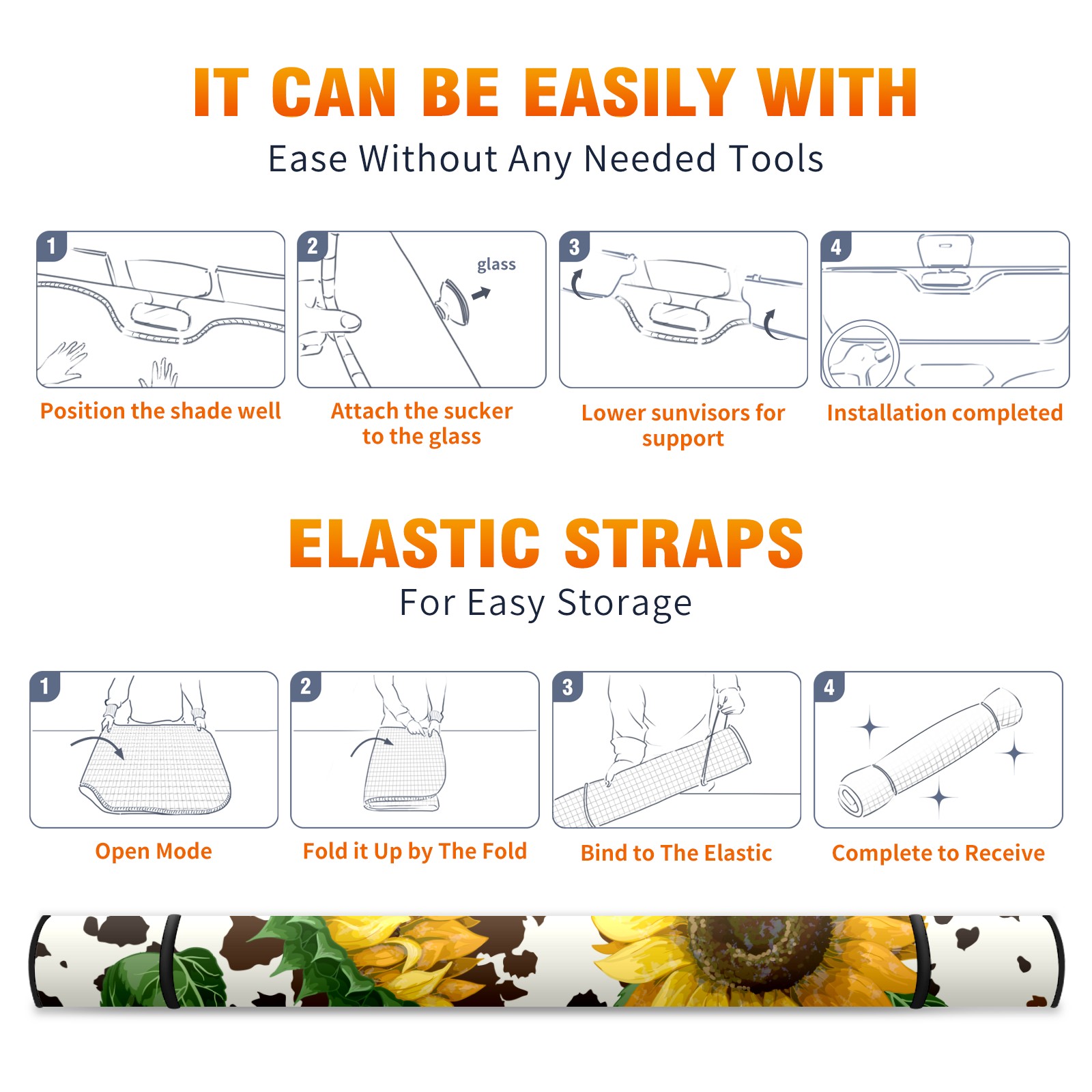 IT CAN BE EASILY WITH

Ease Without Any Needed Tools

1

Position the shade well

2

glass

Attach the sucker to the glass

3

Lower sunvisors for support

4

Installation completed

ELASTIC STRAPS

For Easy Storage

1

Open Mode

2

Fold it Up by The Fold

3

Bind to The Elastic

4

Complete to Receive