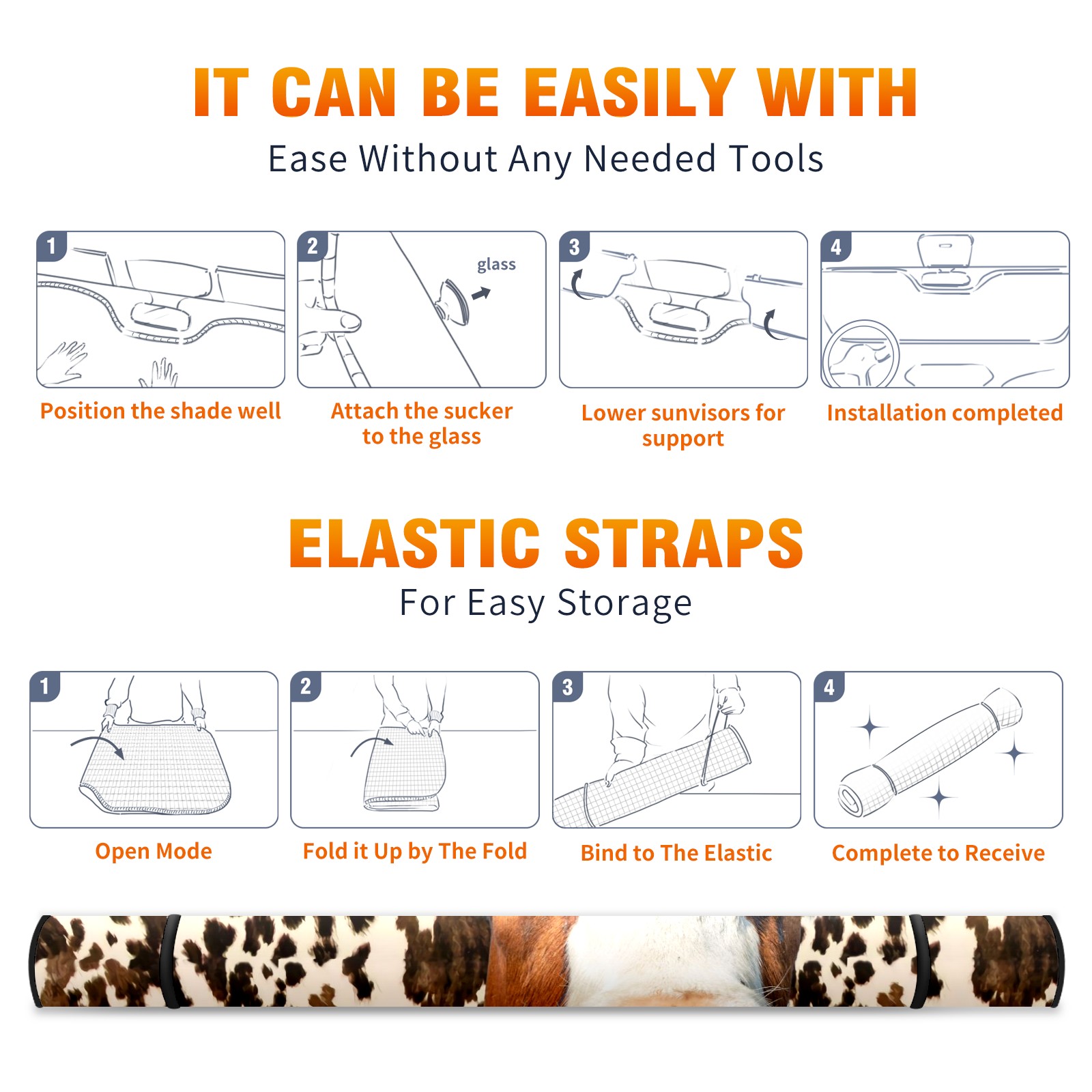 IT CAN BE EASILY WITH
Ease Without Any Needed Tools

1
Position the shade well

2
glass
Attach the sucker to the glass

3
Lower sunvisors for support

4
Installation completed

ELASTIC STRAPS
For Easy Storage

1
Open Mode

2
Fold it Up by The Fold

3
Bind to The Elastic

4
Complete to Receive