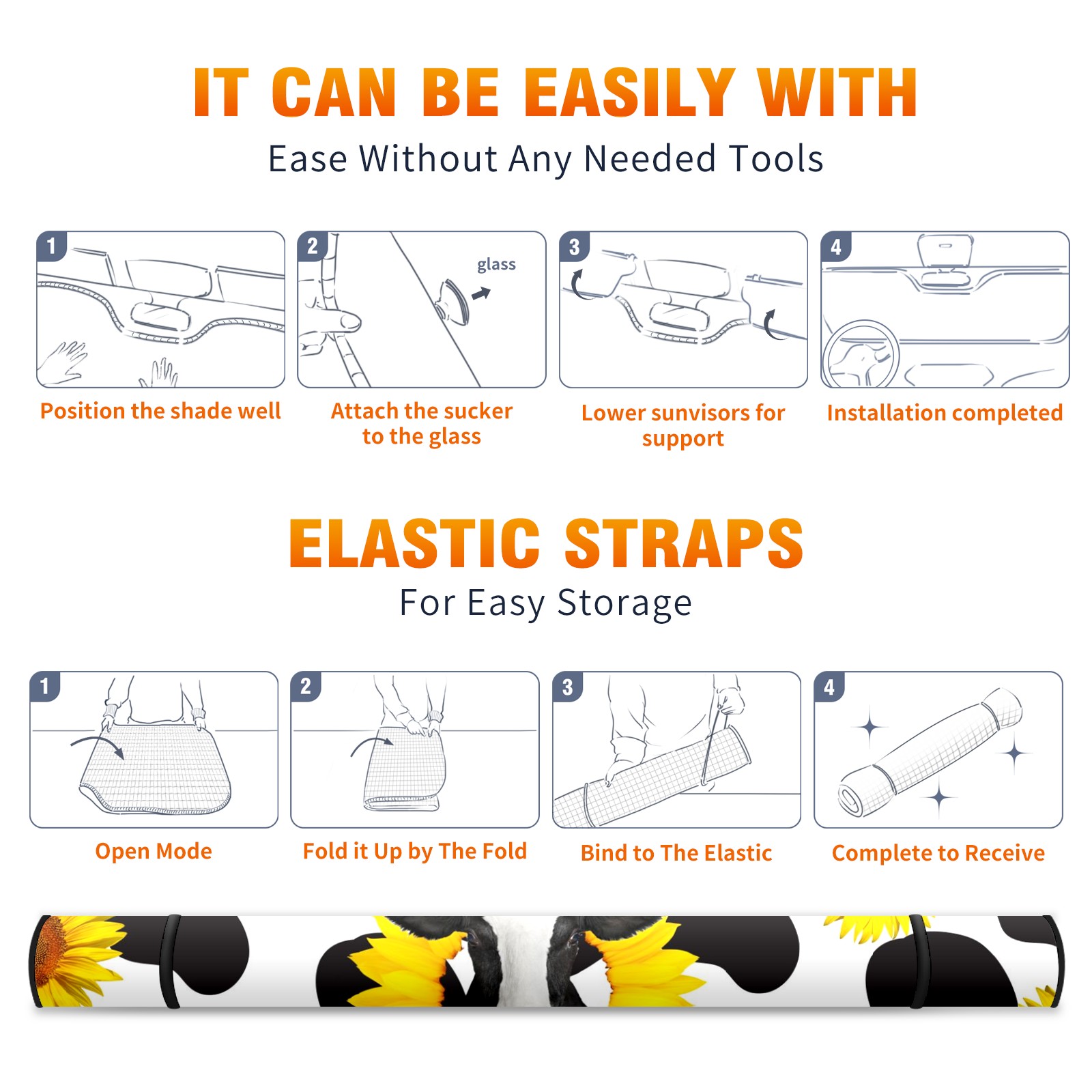 IT CAN BE EASILY WITH

Ease Without Any Needed Tools

1

Position the shade well

2

glass

Attach the sucker to the glass

3

Lower sunvisors for support

4

Installation completed

ELASTIC STRAPS

For Easy Storage

1

Open Mode

2

Fold it Up by The Fold

3

Bind to The Elastic

4

Complete to Receive