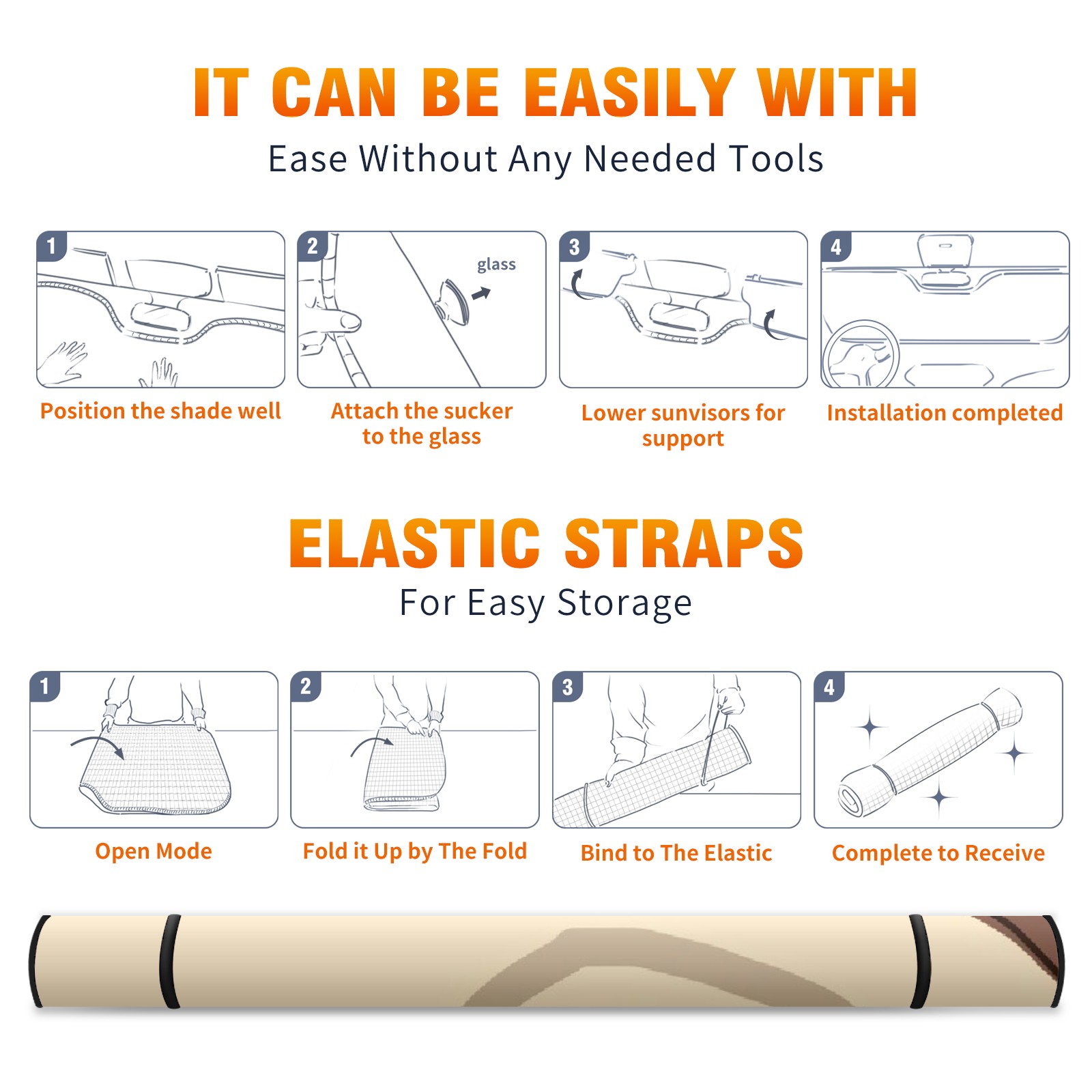 IT CAN BE EASILY WITH
Ease Without Any Needed Tools

1
Position the shade well

2
glass
Attach the sucker to the glass

3
Lower sunvisors for support

4
Installation completed

ELASTIC STRAPS
For Easy Storage

1
Open Mode

2
Fold it Up by The Fold

3
Bind to The Elastic

4
Complete to Receive