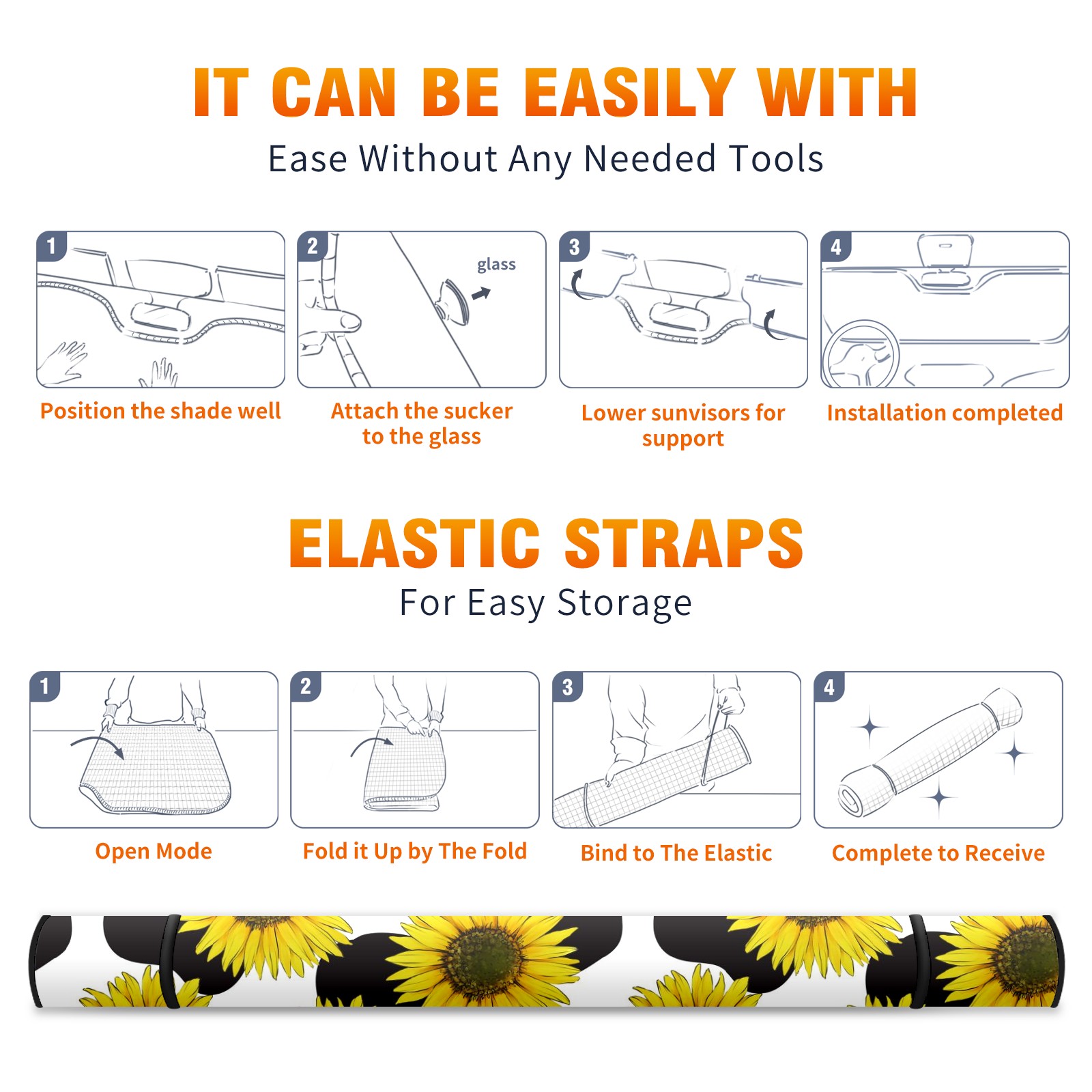 IT CAN BE EASILY WITH

Ease Without Any Needed Tools

1

Position the shade well

2

glass

Attach the sucker to the glass

3

Lower sunvisors for support

4

Installation completed

ELASTIC STRAPS

For Easy Storage

1

Open Mode

2

Fold it Up by The Fold

3

Bind to The Elastic

4

Complete to Receive