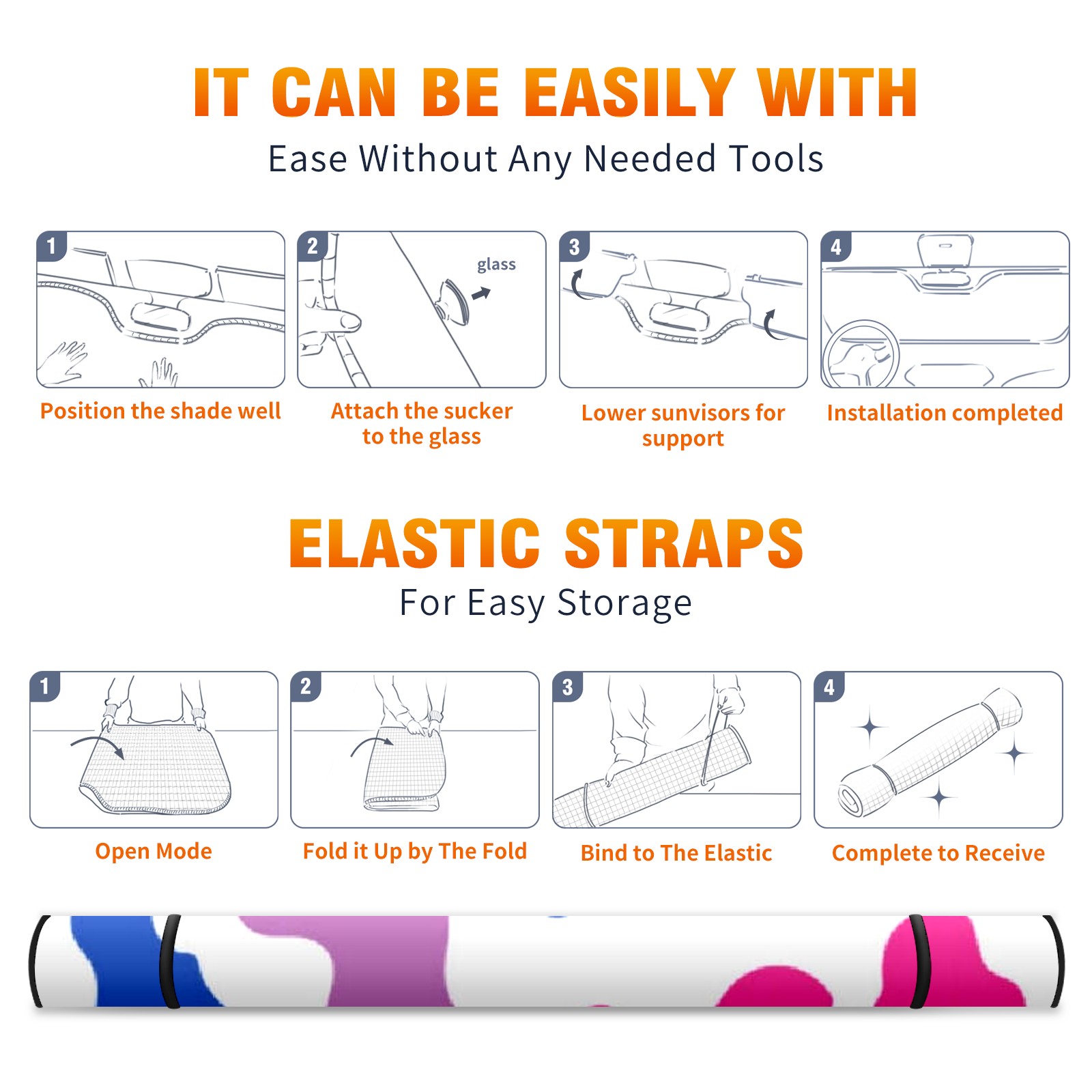 IT CAN BE EASILY WITH

Ease Without Any Needed Tools

1

Position the shade well

2

glass

Attach the sucker to the glass

3

Lower sunvisors for support

4

Installation completed

ELASTIC STRAPS

For Easy Storage

1

Open Mode

2

Fold it Up by The Fold

3

Bind to The Elastic

4

Complete to Receive