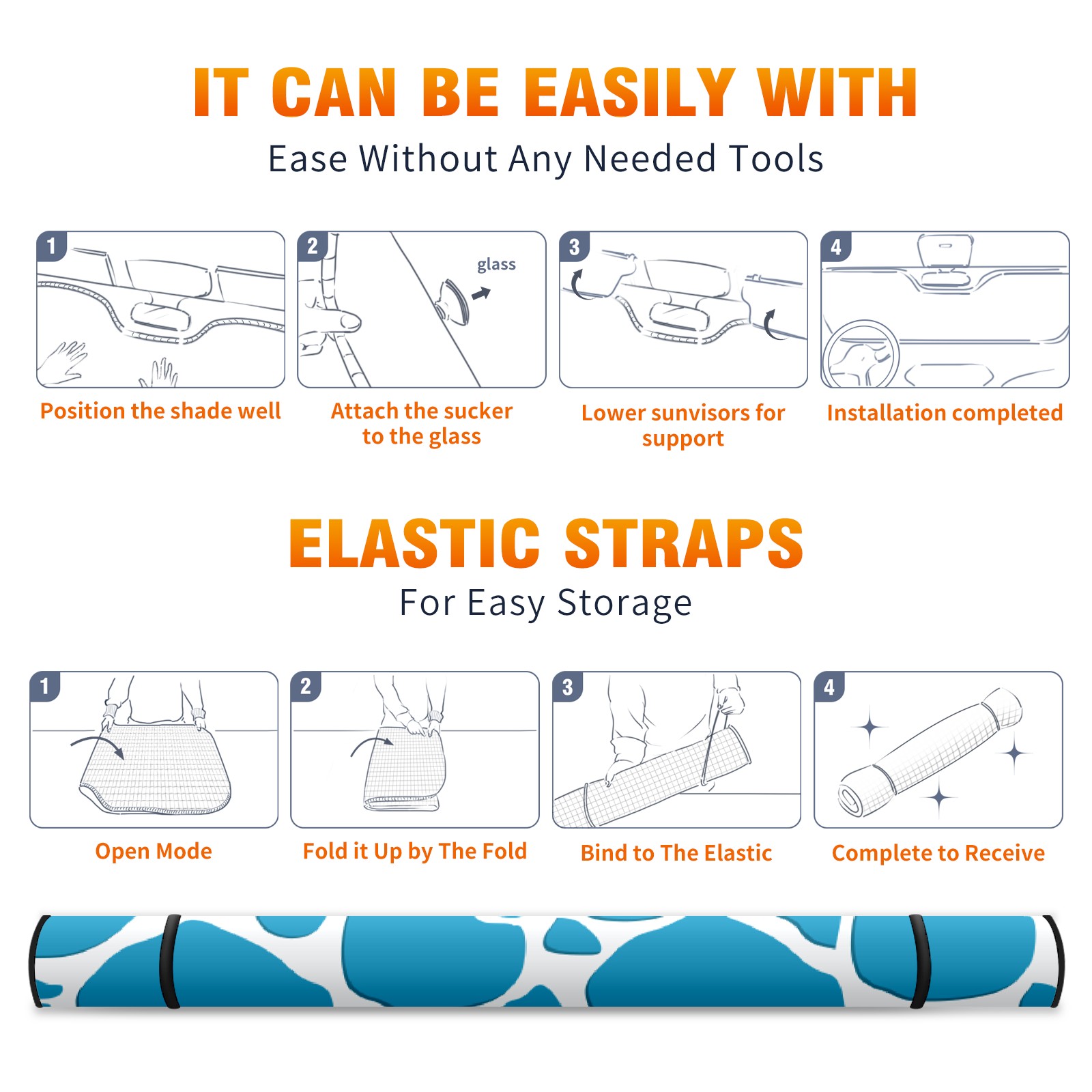 IT CAN BE EASILY WITH

Ease Without Any Needed Tools

1

Position the shade well

2

glass

Attach the sucker to the glass

3

Lower sunvisors for support

4

Installation completed

ELASTIC STRAPS

For Easy Storage

1

Open Mode

2

Fold it Up by The Fold

3

Bind to The Elastic

4

Complete to Receive