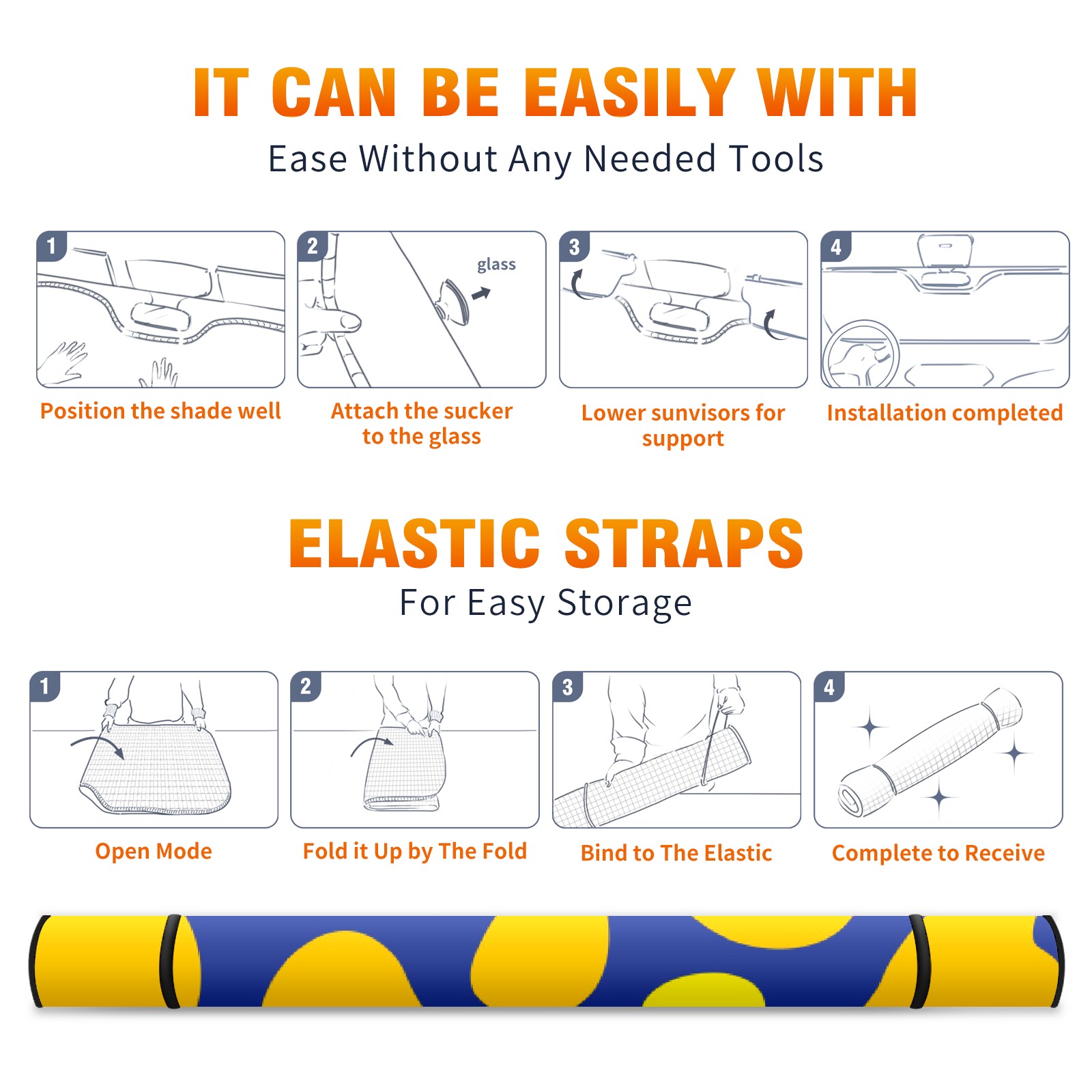 IT CAN BE EASILY WITH

Ease Without Any Needed Tools

1

Position the shade well

2

glass

Attach the sucker to the glass

3

Lower sunvisors for support

4

Installation completed

ELASTIC STRAPS

For Easy Storage

1

Open Mode

2

Fold it Up by The Fold

3

Bind to The Elastic

4

Complete to Receive