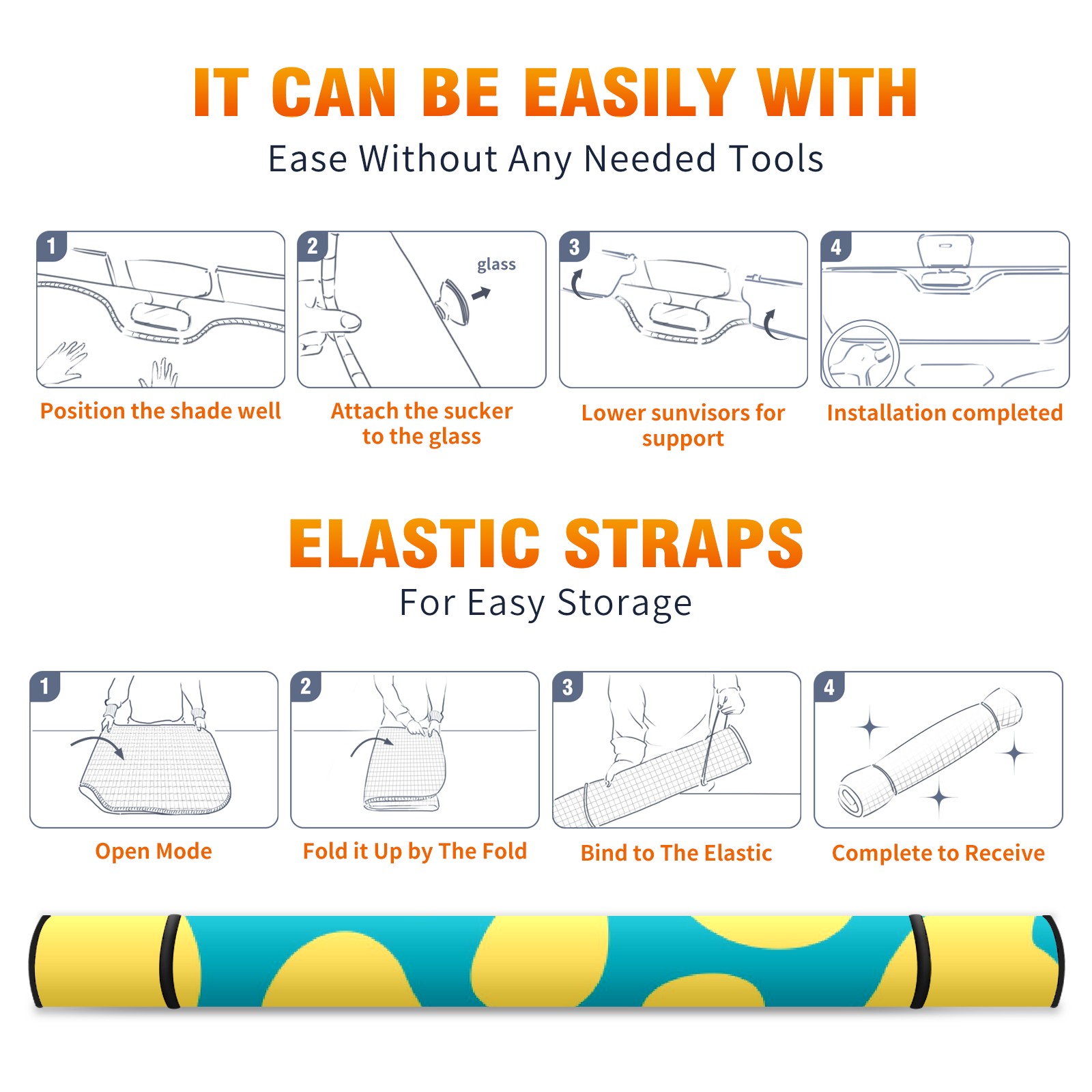 IT CAN BE EASILY WITH
Ease Without Any Needed Tools

1
Position the shade well

2
glass
Attach the sucker to the glass

3
Lower sunvisors for support

4
Installation completed

ELASTIC STRAPS
For Easy Storage

1
Open Mode

2
Fold it Up by The Fold

3
Bind to The Elastic

4
Complete to Receive