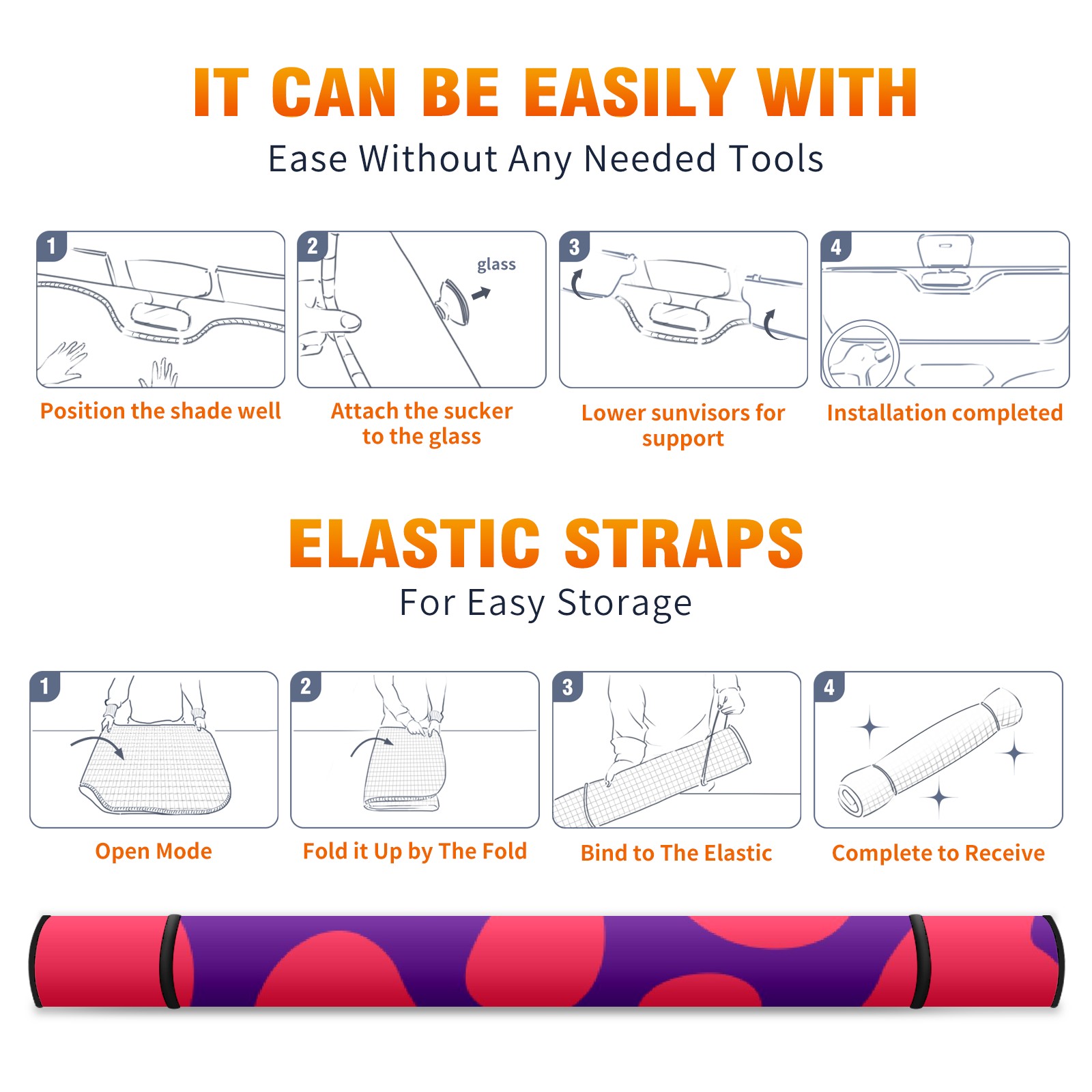 IT CAN BE EASILY WITH
Ease Without Any Needed Tools

1
Position the shade well

2
glass
Attach the sucker to the glass

3
Lower sunvisors for support

4
Installation completed

ELASTIC STRAPS
For Easy Storage

1
Open Mode

2
Fold it Up by The Fold

3
Bind to The Elastic

4
Complete to Receive