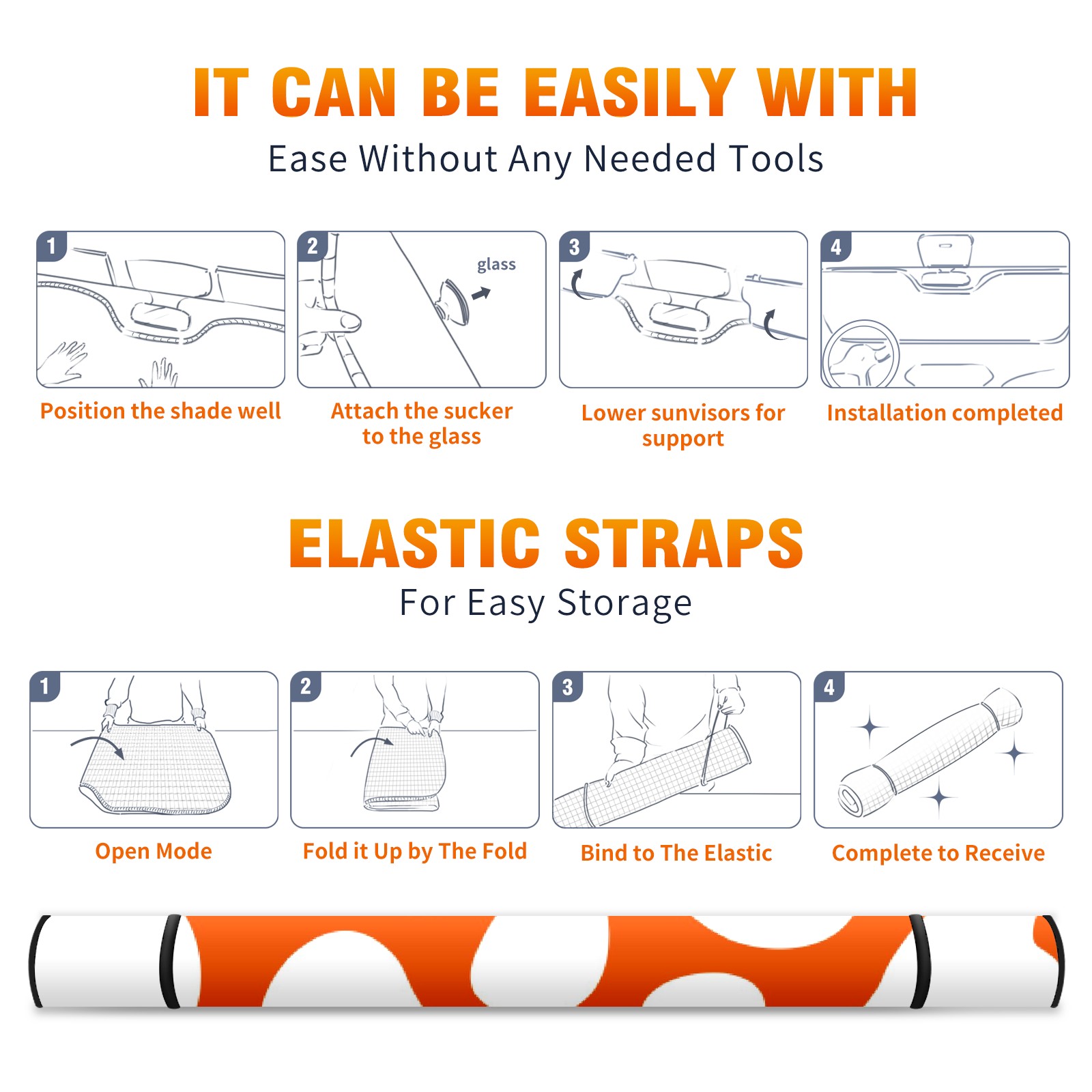 IT CAN BE EASILY WITH

Ease Without Any Needed Tools

1

Position the shade well

2

glass

Attach the sucker to the glass

3

Lower sunvisors for support

4

Installation completed

ELASTIC STRAPS

For Easy Storage

1

Open Mode

2

Fold it Up by The Fold

3

Bind to The Elastic

4

Complete to Receive