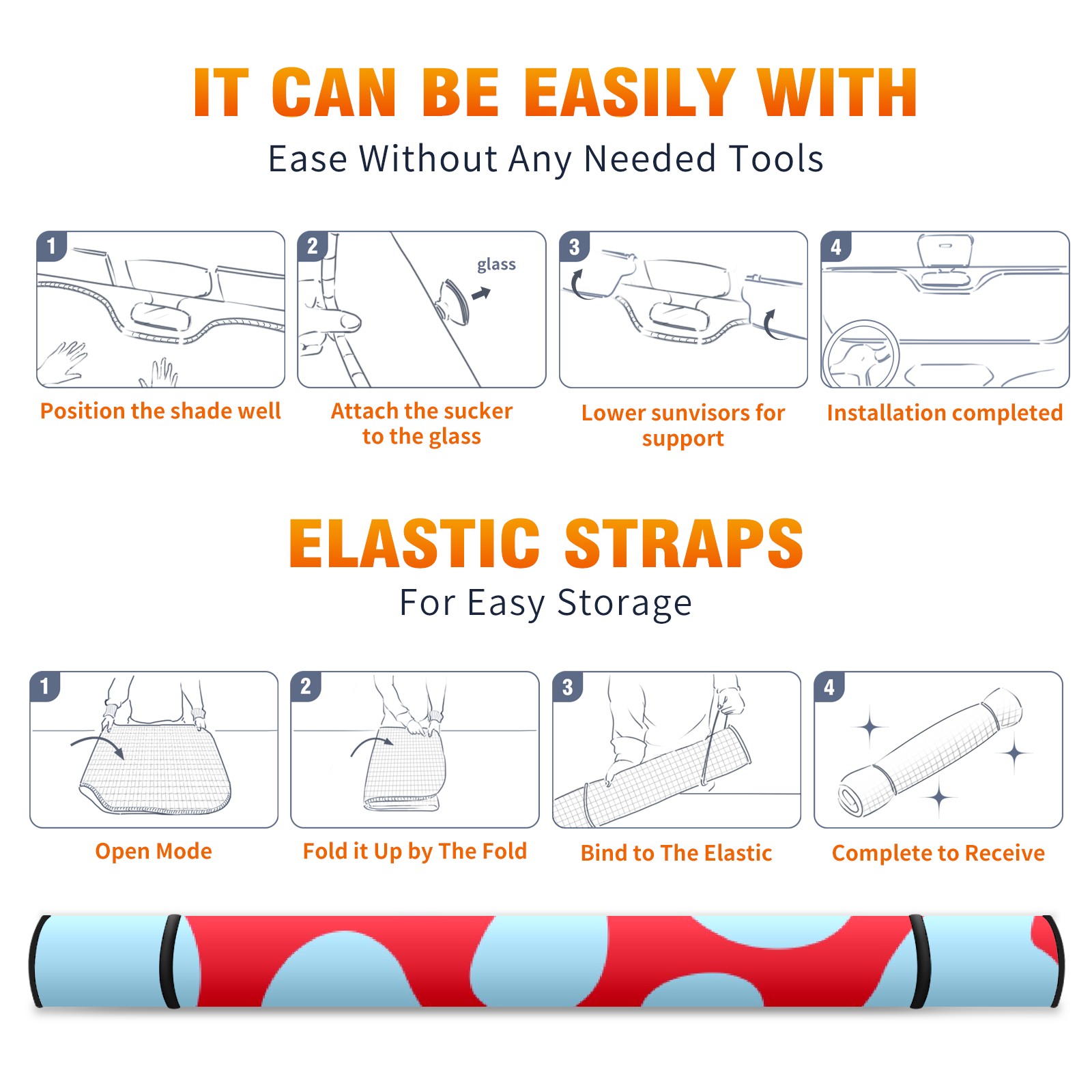 IT CAN BE EASILY WITH

Ease Without Any Needed Tools

1

Position the shade well

2

glass

Attach the sucker to the glass

3

Lower sunvisors for support

4

Installation completed

ELASTIC STRAPS

For Easy Storage

1

Open Mode

2

Fold it Up by The Fold

3

Bind to The Elastic

4

Complete to Receive