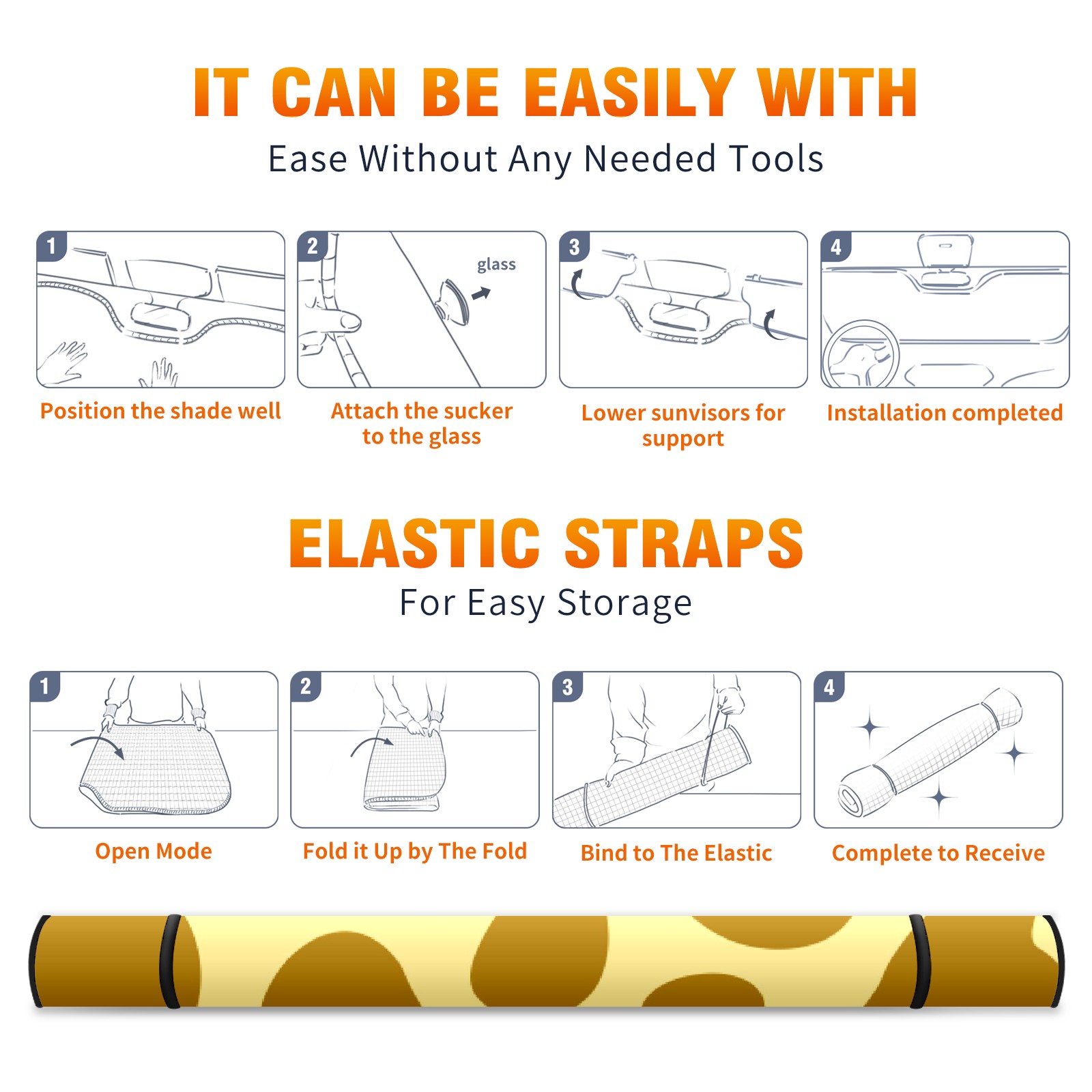 IT CAN BE EASILY WITH
Ease Without Any Needed Tools

1
Position the shade well

2
glass
Attach the sucker to the glass

3
Lower sunvisors for support

4
Installation completed

ELASTIC STRAPS
For Easy Storage

1
Open Mode

2
Fold it Up by The Fold

3
Bind to The Elastic

4
Complete to Receive