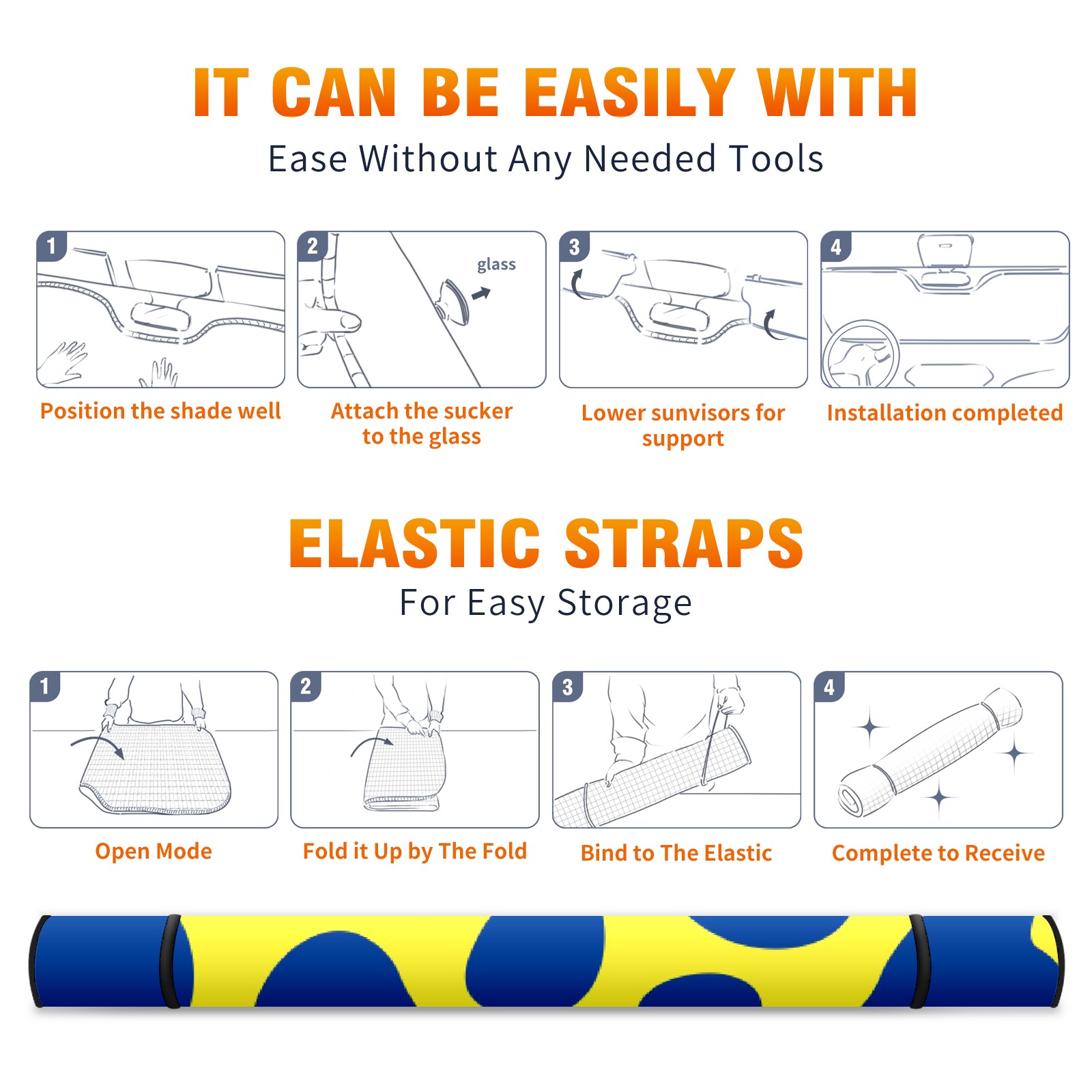 IT CAN BE EASILY WITH

Ease Without Any Needed Tools

1

Position the shade well

2

glass

Attach the sucker to the glass

3

Lower sunvisors for support

4

Installation completed

ELASTIC STRAPS

For Easy Storage

1

Open Mode

2

Fold it Up by The Fold

3

Bind to The Elastic

4

Complete to Receive