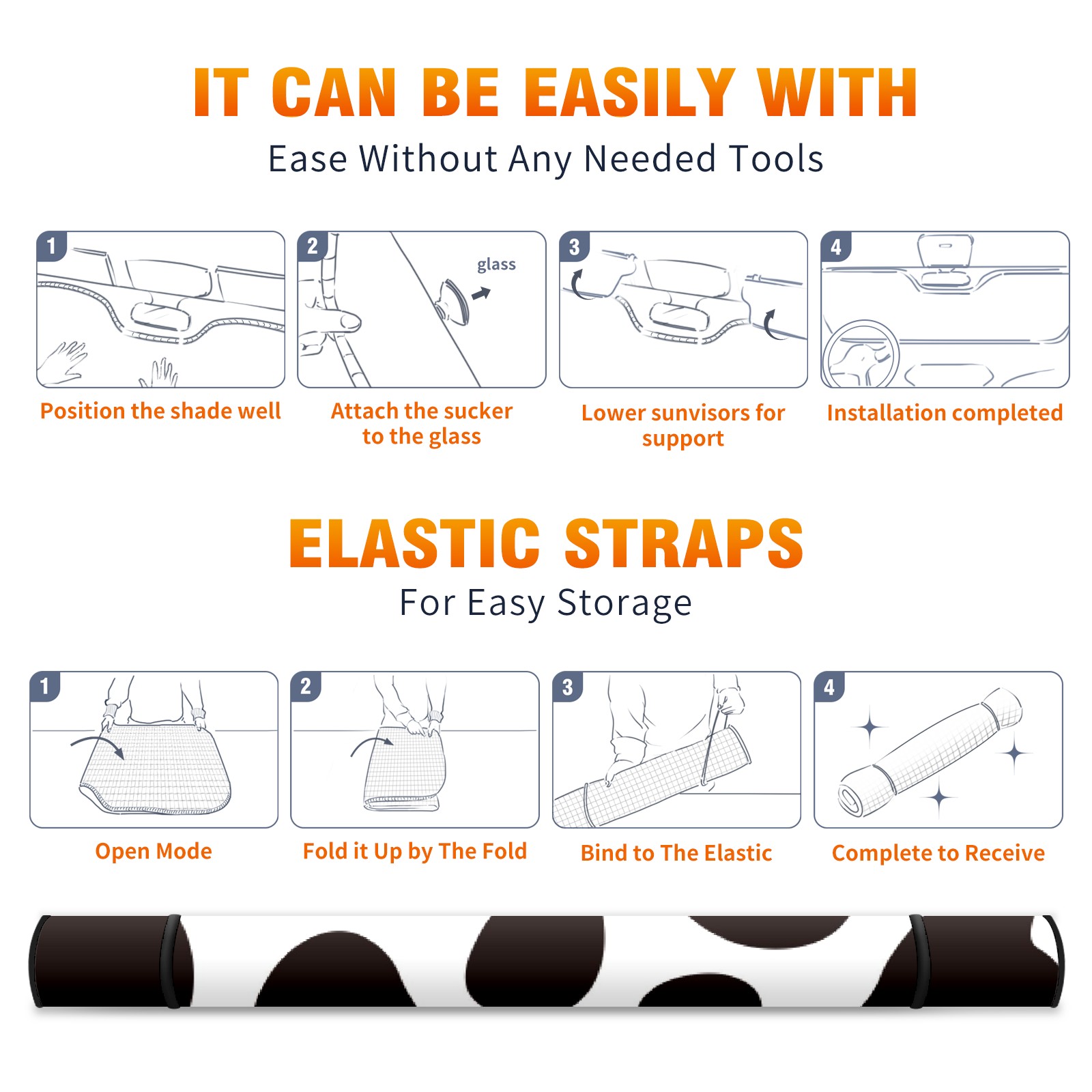 IT CAN BE EASILY WITH
Ease Without Any Needed Tools

1
Position the shade well

2
glass
Attach the sucker to the glass

3
Lower sunvisors for support

4
Installation completed

ELASTIC STRAPS
For Easy Storage

1
Open Mode

2
Fold it Up by The Fold

3
Bind to The Elastic

4
Complete to Receive