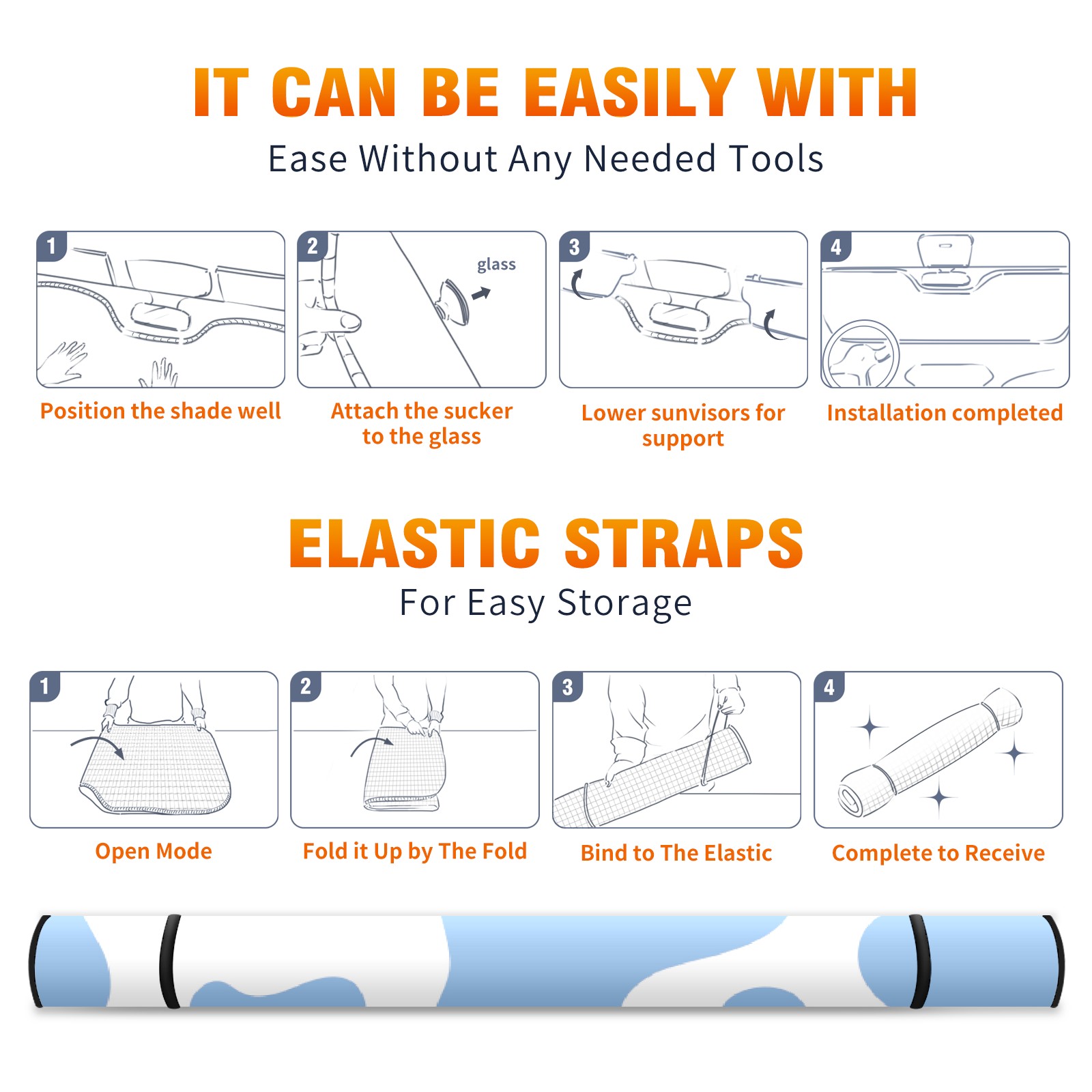 IT CAN BE EASILY WITH

Ease Without Any Needed Tools

1

Position the shade well

2

glass

Attach the sucker to the glass

3

Lower sunvisors for support

4

Installation completed

ELASTIC STRAPS

For Easy Storage

1

Open Mode

2

Fold it Up by The Fold

3

Bind to The Elastic

4

Complete to Receive