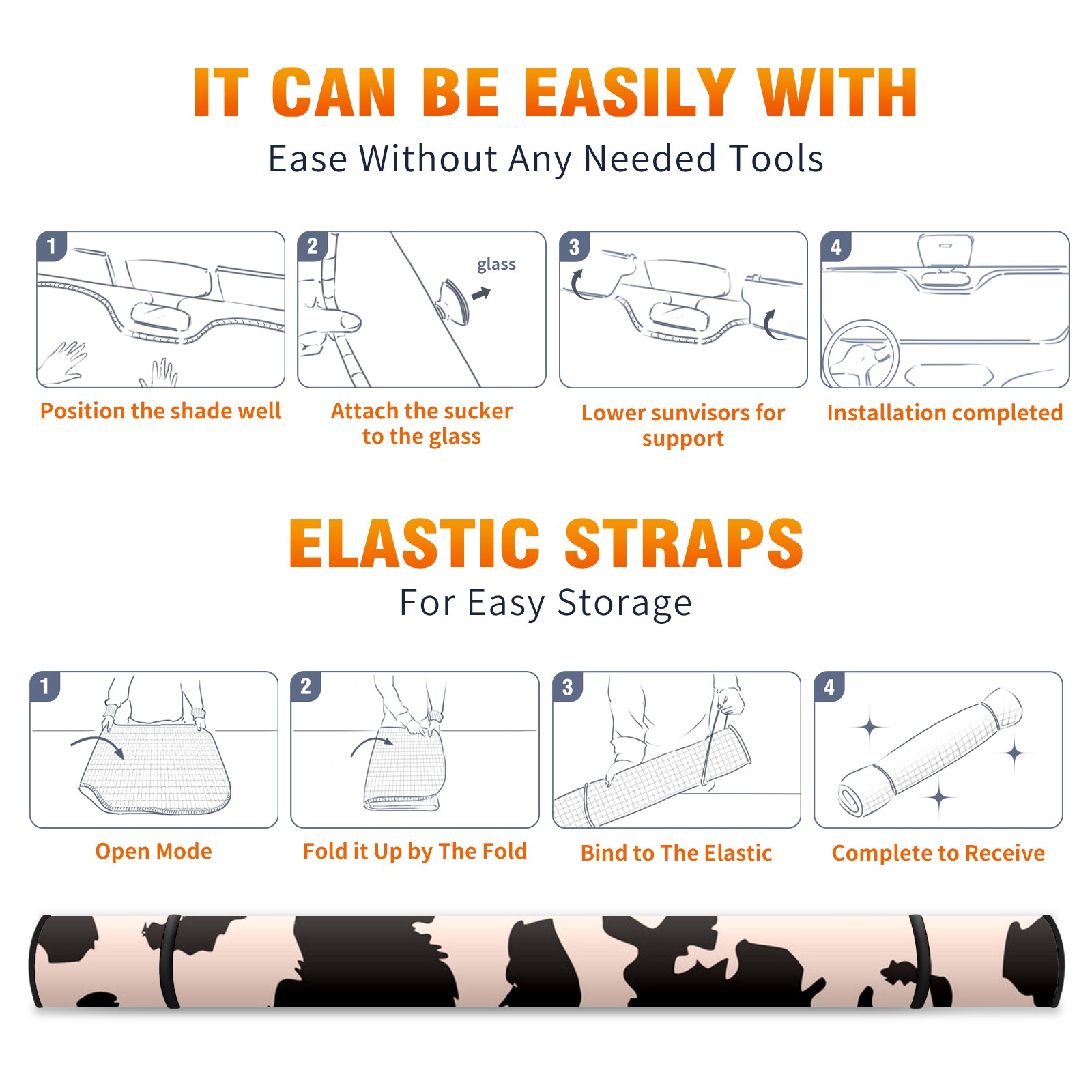 IT CAN BE EASILY WITH

Ease Without Any Needed Tools

1

Position the shade well

2

glass

Attach the sucker to the glass

3

Lower sunvisors for support

4

Installation completed

ELASTIC STRAPS

For Easy Storage

1

Open Mode

2

Fold it Up by The Fold

3

Bind to The Elastic

4

Complete to Receive