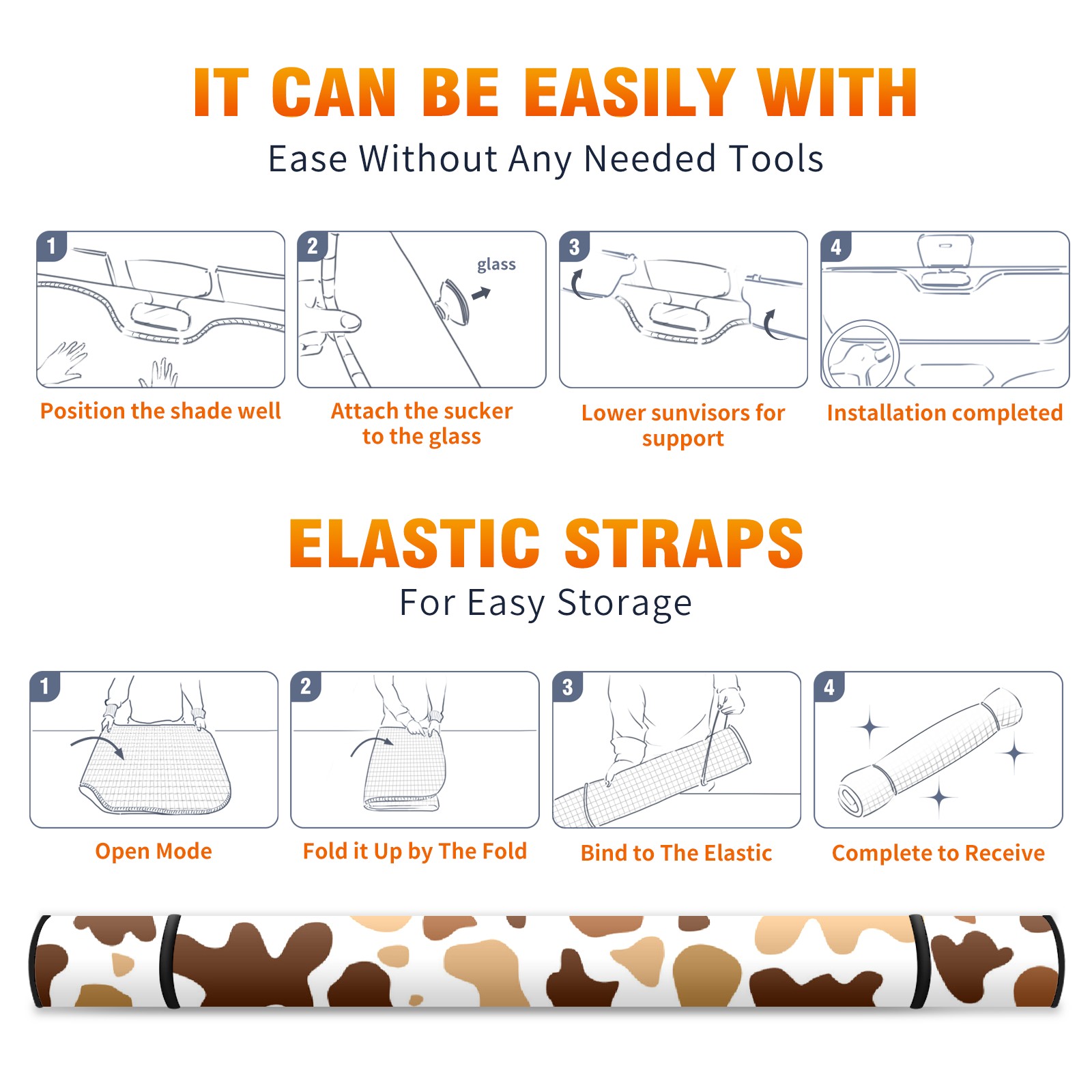 IT CAN BE EASILY WITH

Ease Without Any Needed Tools

1

Position the shade well

2

glass

Attach the sucker to the glass

3

Lower sunvisors for support

4

Installation completed

ELASTIC STRAPS

For Easy Storage

1

Open Mode

2

Fold it Up by The Fold

3

Bind to The Elastic

4

Complete to Receive