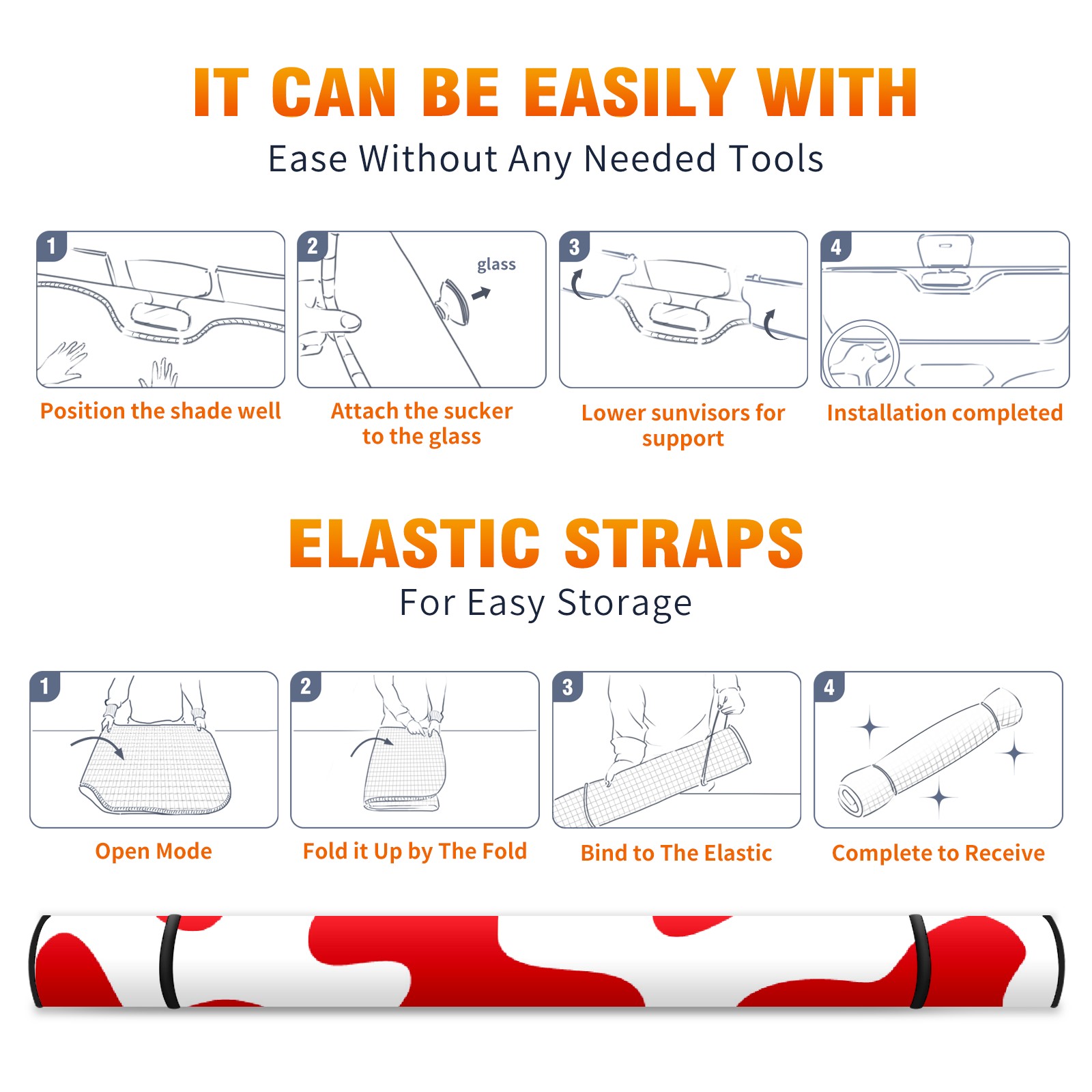 IT CAN BE EASILY WITH

Ease Without Any Needed Tools

1

Position the shade well

2

glass

Attach the sucker to the glass

3

Lower sunvisors for support

4

Installation completed

ELASTIC STRAPS

For Easy Storage

1

Open Mode

2

Fold it Up by The Fold

3

Bind to The Elastic

4

Complete to Receive