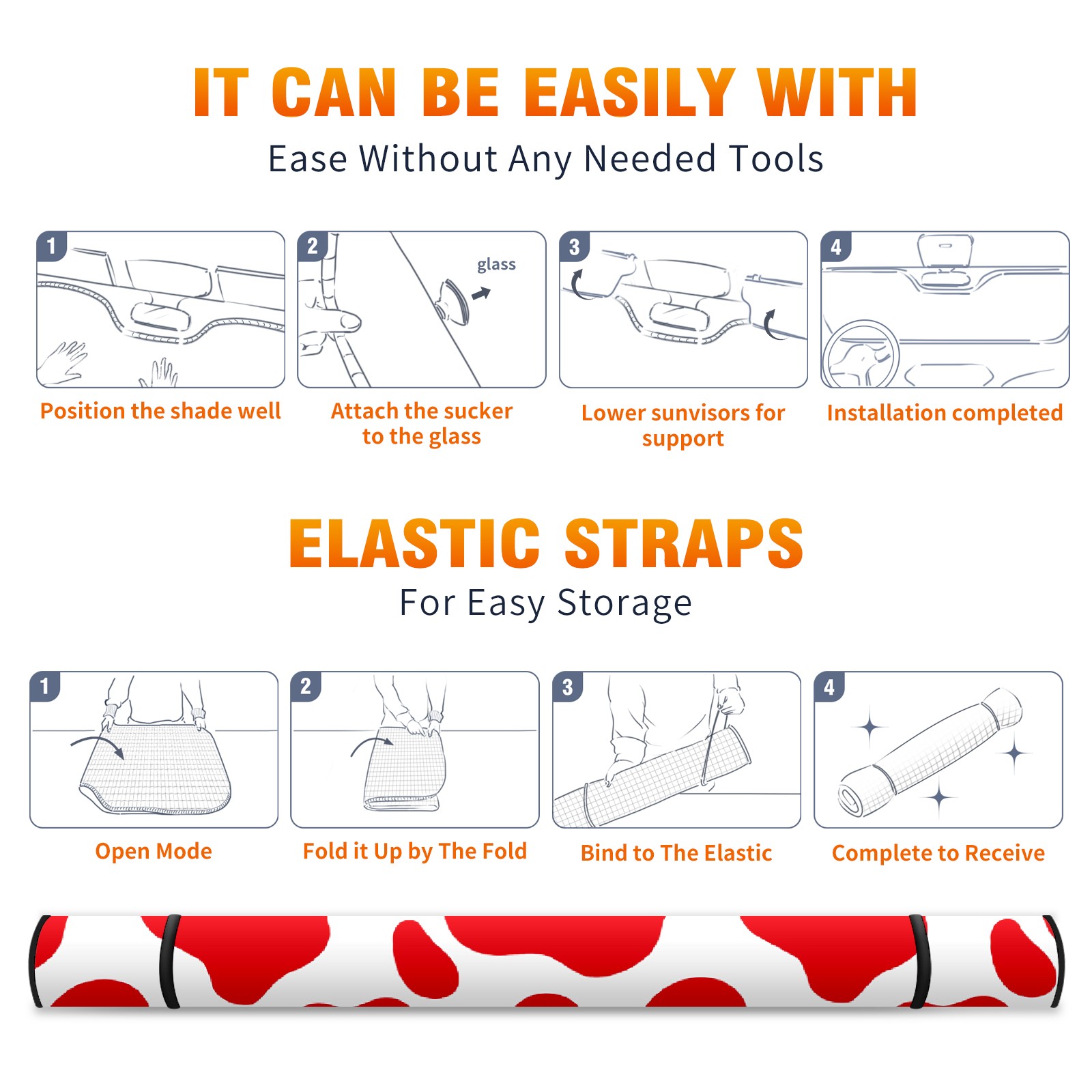 IT CAN BE EASILY WITH
Ease Without Any Needed Tools

1
Position the shade well

2
glass
Attach the sucker to the glass

3
Lower sunvisors for support

4
Installation completed

ELASTIC STRAPS
For Easy Storage

1
Open Mode

2
Fold it Up by The Fold

3
Bind to The Elastic

4
Complete to Receive