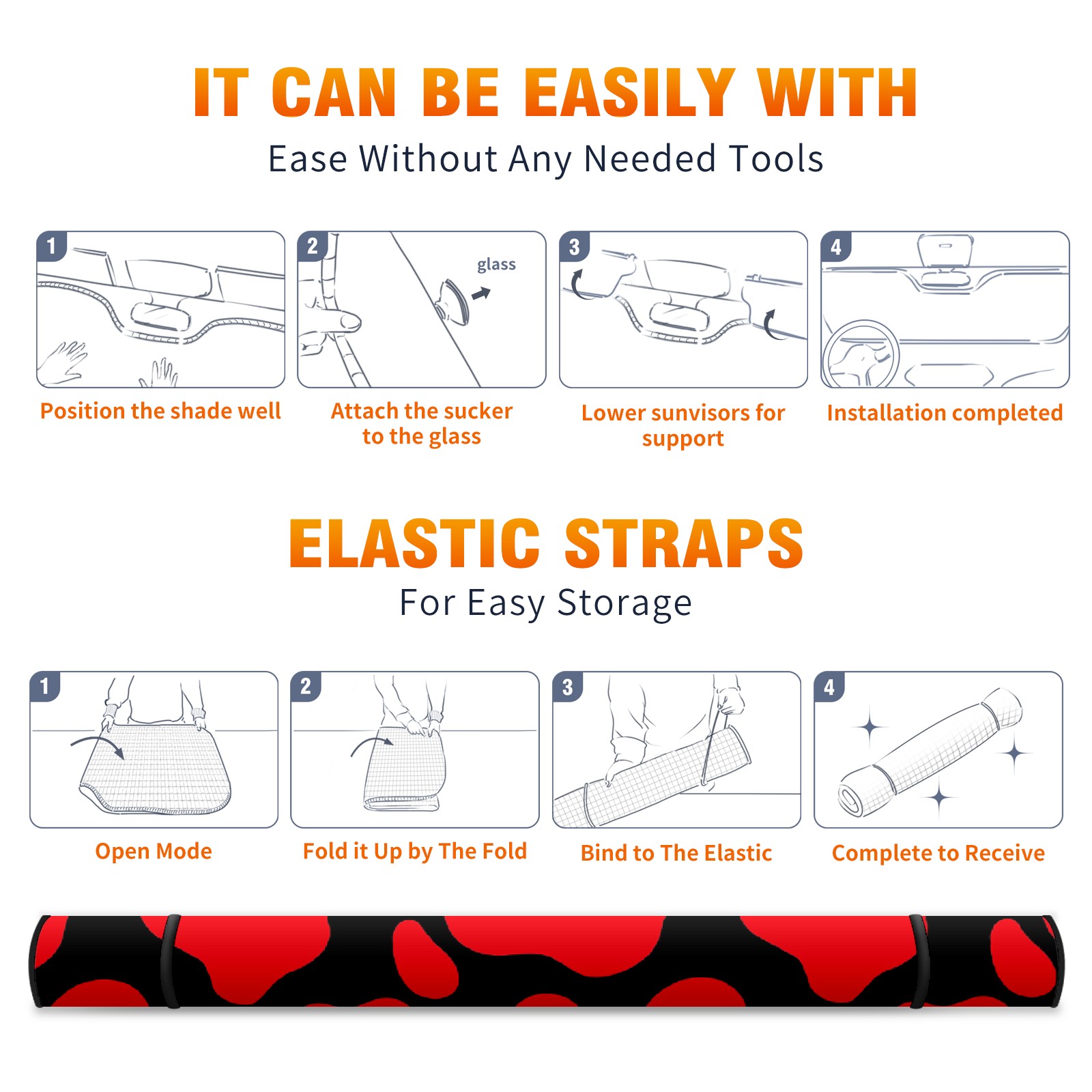 IT CAN BE EASILY WITH

Ease Without Any Needed Tools

1

Position the shade well

2

glass

Attach the sucker to the glass

3

Lower sunvisors for support

4

Installation completed

ELASTIC STRAPS

For Easy Storage

1

Open Mode

2

Fold it Up by The Fold

3

Bind to The Elastic

4

Complete to Receive