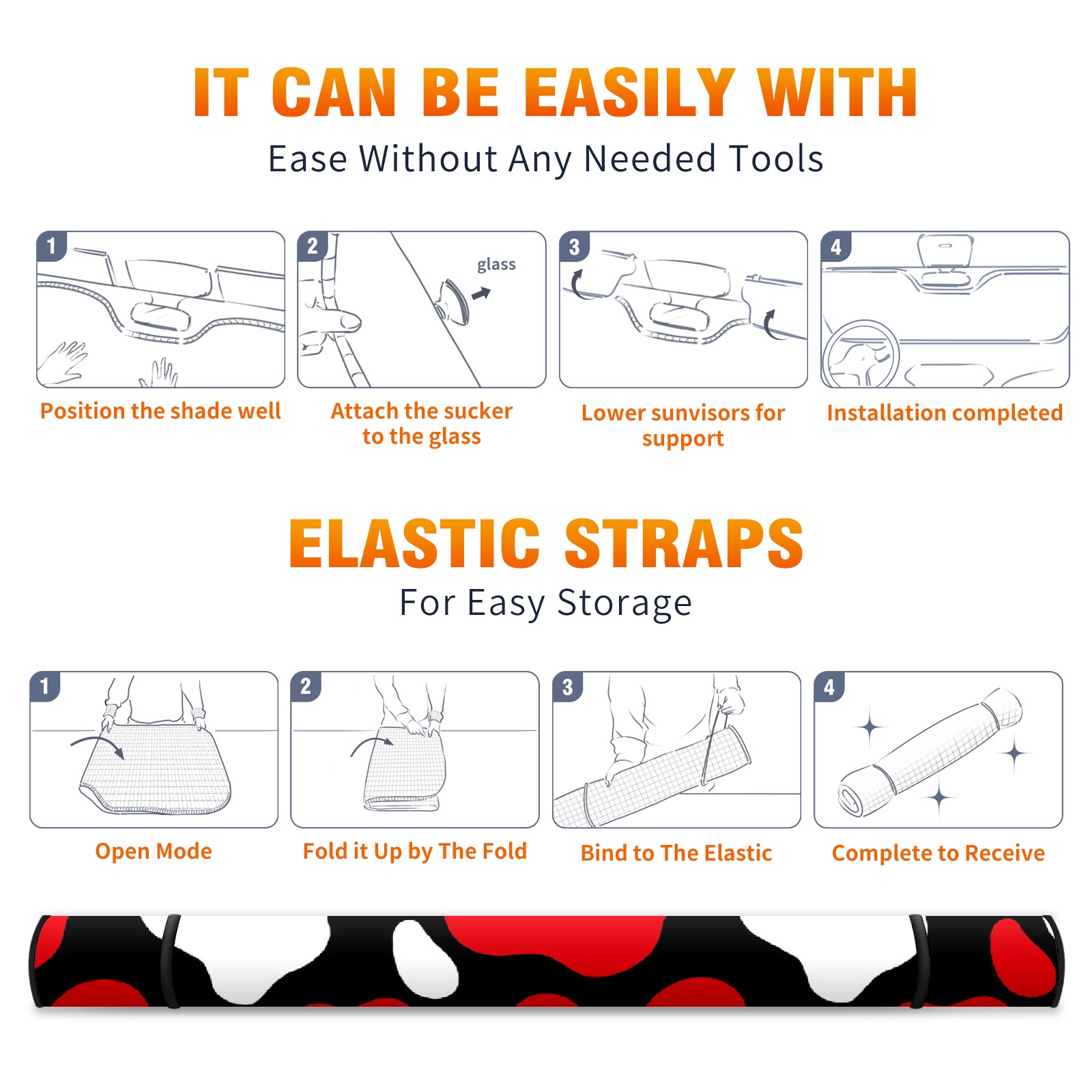 IT CAN BE EASILY WITH

Ease Without Any Needed Tools

1

Position the shade well

2

glass

Attach the sucker to the glass

3

Lower sunvisors for support

4

Installation completed

ELASTIC STRAPS

For Easy Storage

1

Open Mode

2

Fold it Up by The Fold

3

Bind to The Elastic

4

Complete to Receive